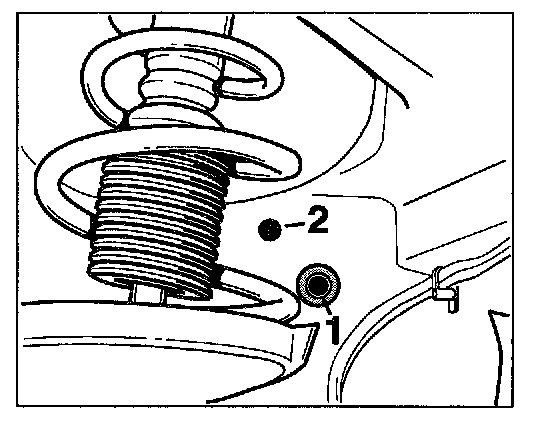 2
1