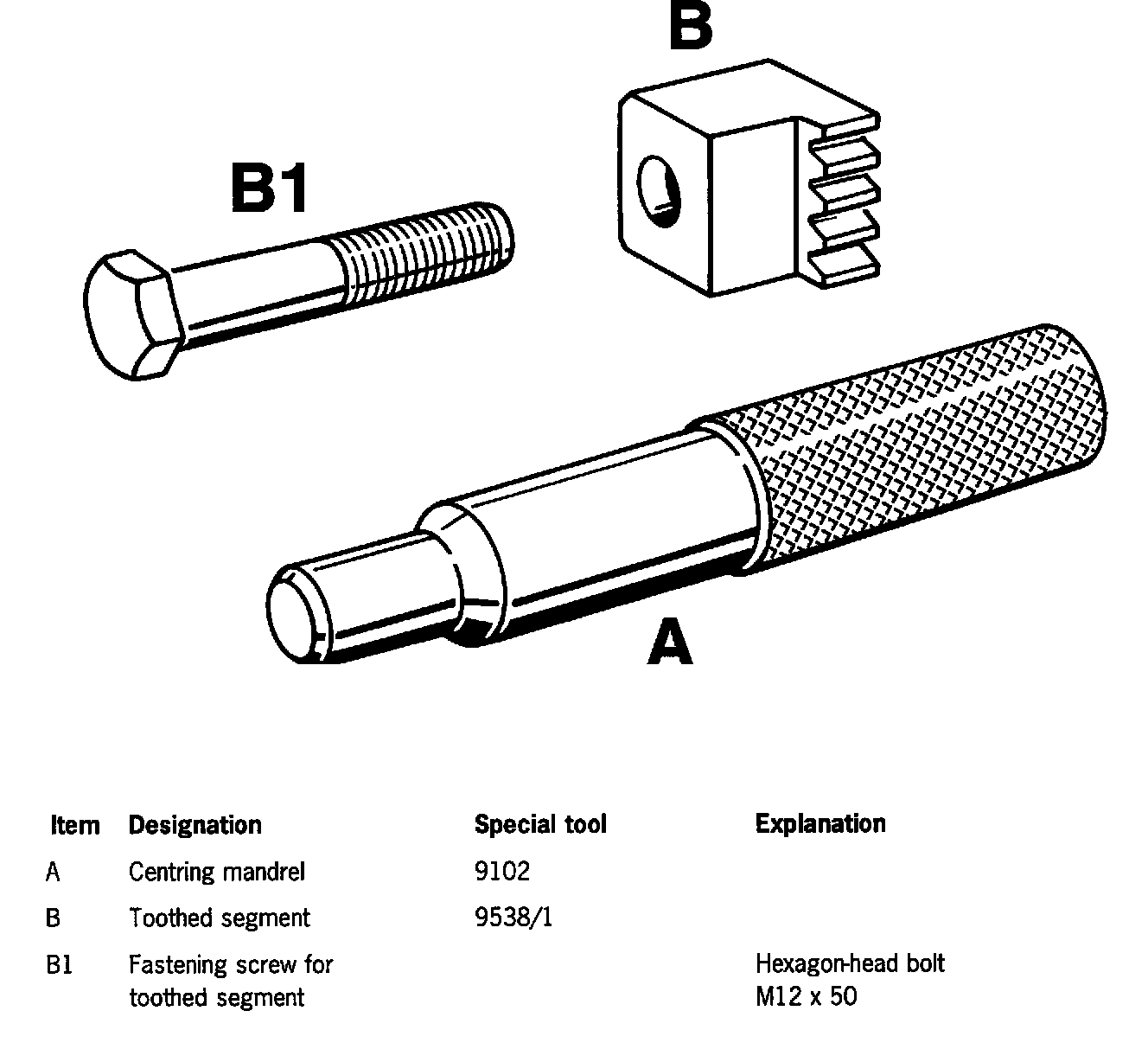 B

B1

A

| Item | Designation | Special tool | Explanation |
|---|---|---|---|
| A | Centring mandrel | 9102 | |
| B | Toothed segment | 9538/1 | |
| B1 | Fastening screw for toothed segment | | Hexagon-head bolt M12 x 50 |