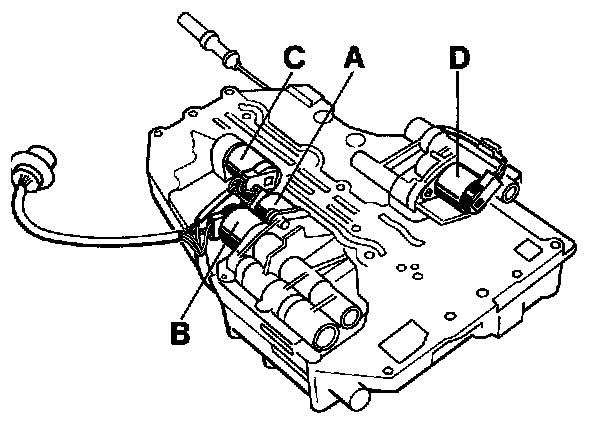 C
A
D
B