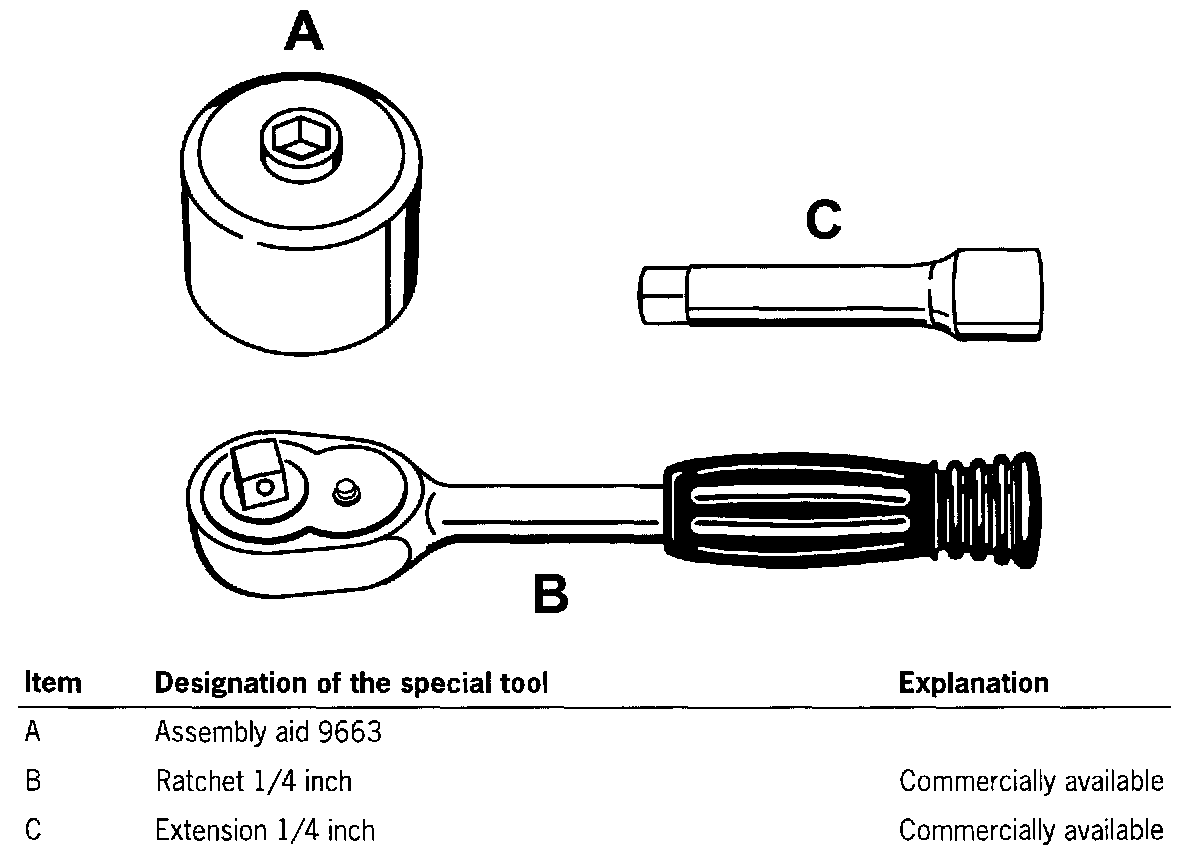 A

C

B

| Item | Designation of the special tool | Explanation |
|---|---|---|
| A | Assembly aid 9663 | |
| B | Ratchet 1/4 inch | Commercially available |
| C | Extension 1/4 inch | Commercially available |