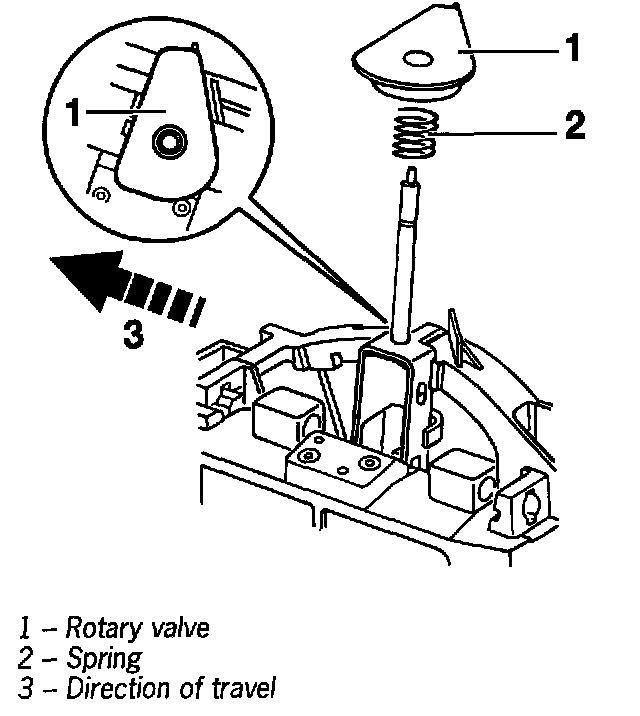 1

1

2

3

1 – Rotary valve
2 – Spring
3 – Direction of travel