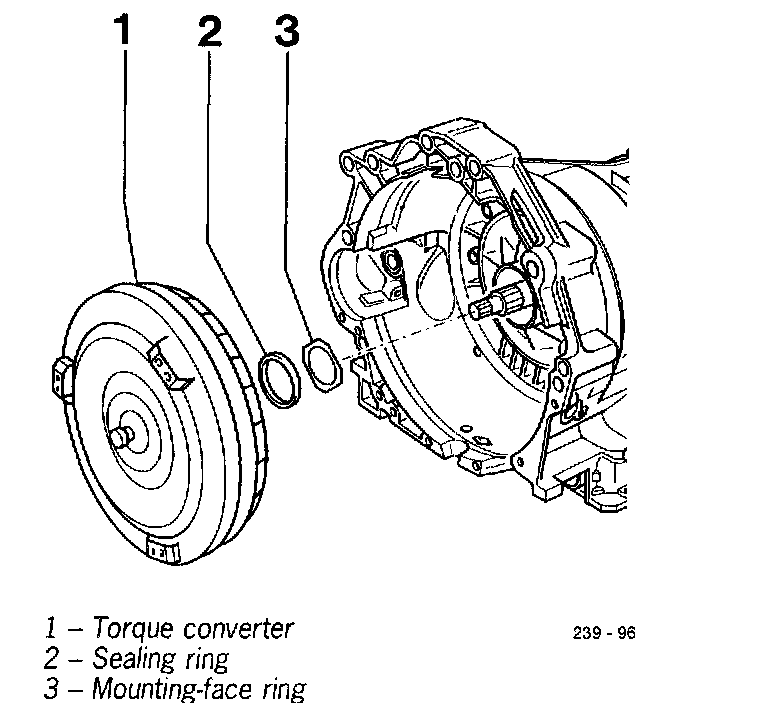 1 2 3

1 – Torque converter
2 – Sealing ring
3 – Mounting-face ring

239 - 96