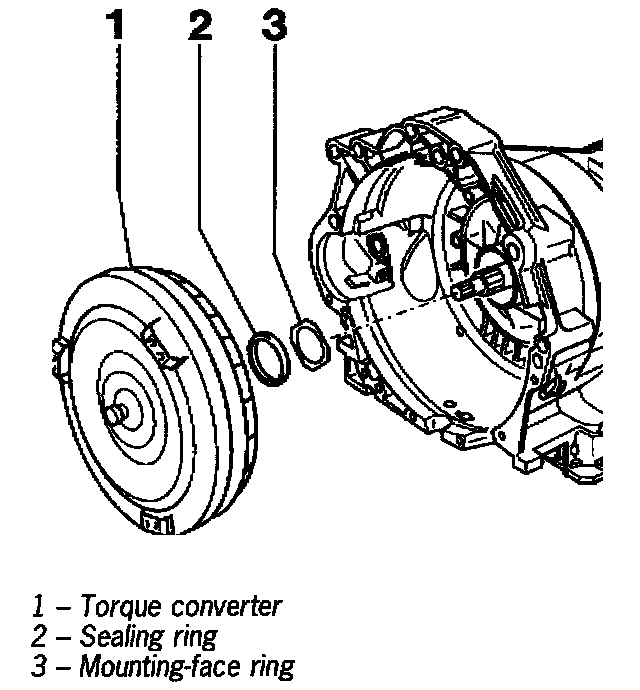 1 2 3

1 – Torque converter
2 – Sealing ring
3 – Mounting-face ring