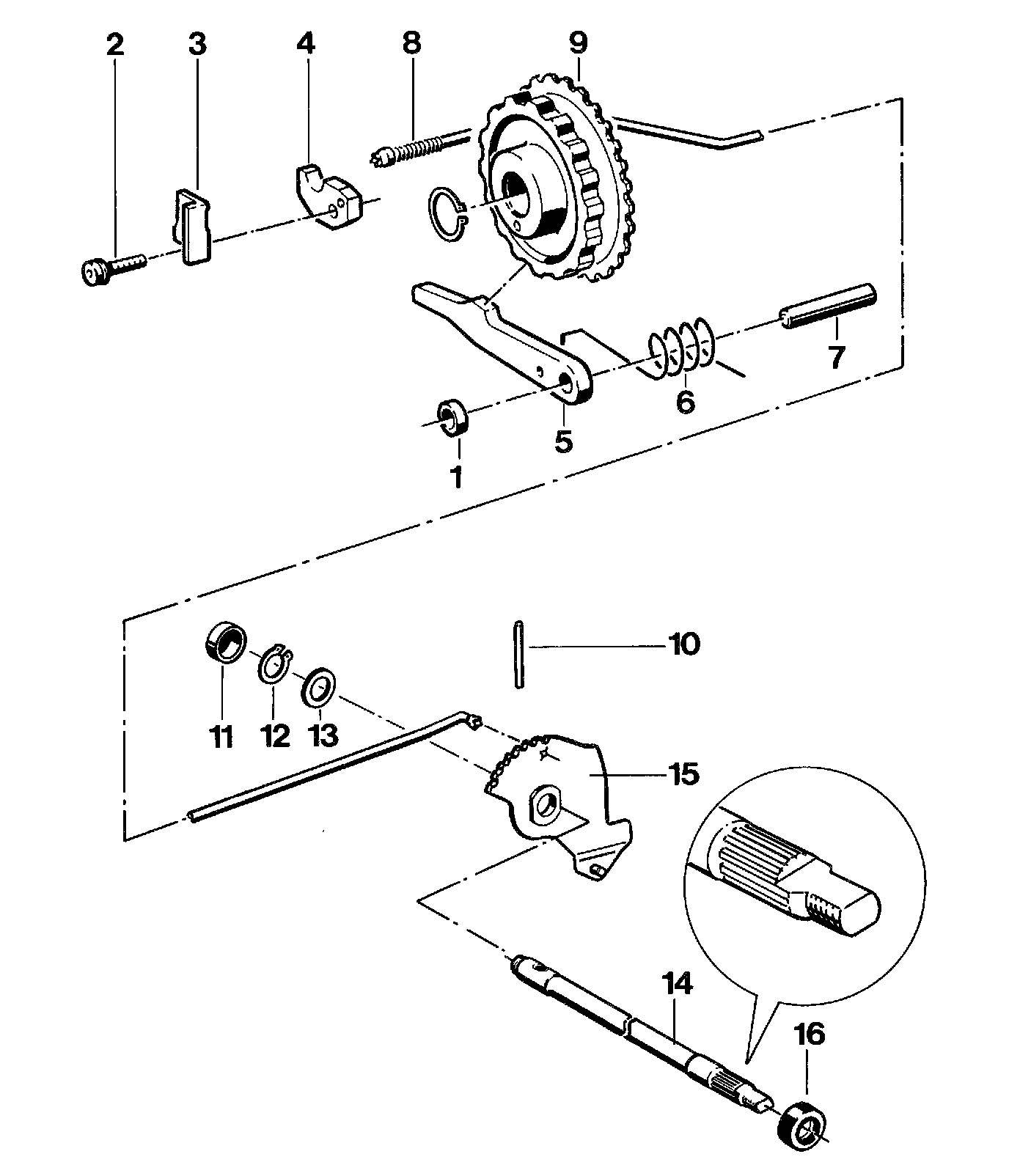 2
3
4
8
9
7
6
5
1
10
11
12
13
15
14
16