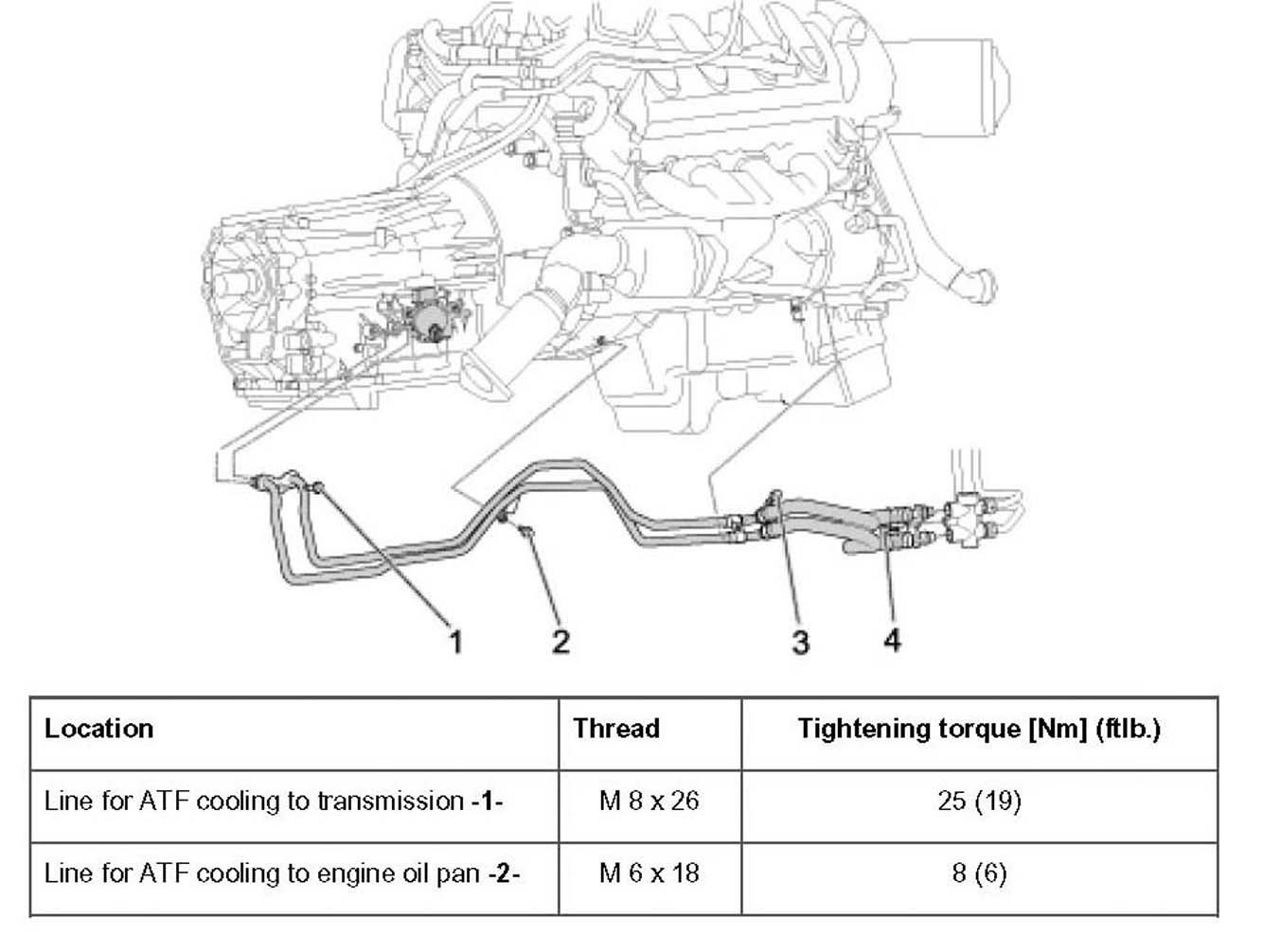 1 2 3 4

| Location | Thread | Tightening torque [Nm] (ftlb.) |
|---|---|---|
| Line for ATF cooling to transmission -1- | M 8 x 26 | 25 (19) |
| Line for ATF cooling to engine oil pan -2- | M 6 x 18 | 8 (6) |