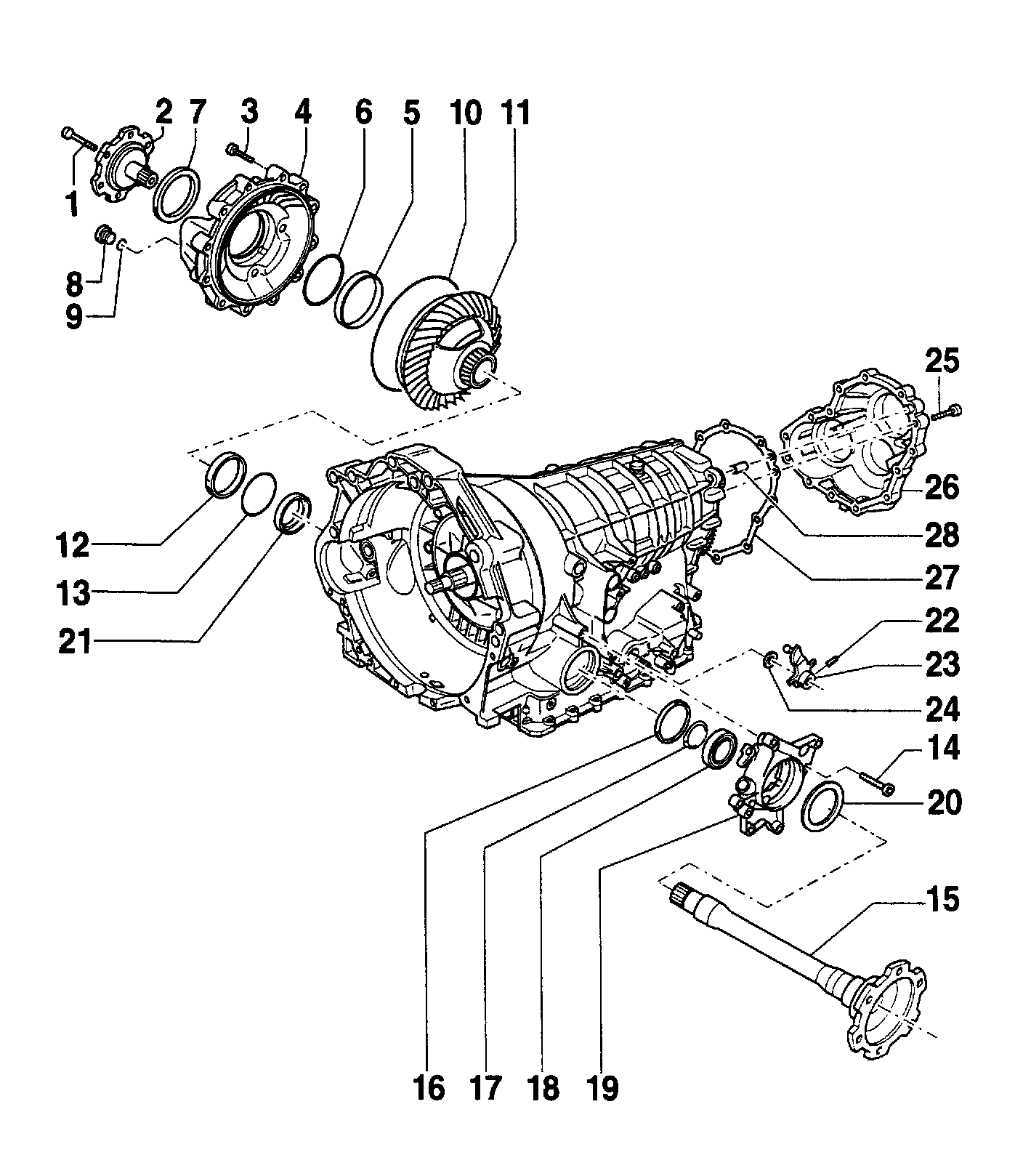 2 7 3 4 6 5 10 11
1
8
9
25
26
28
27
12
13
21
22
23
24
14
20
15
16 17 18 19