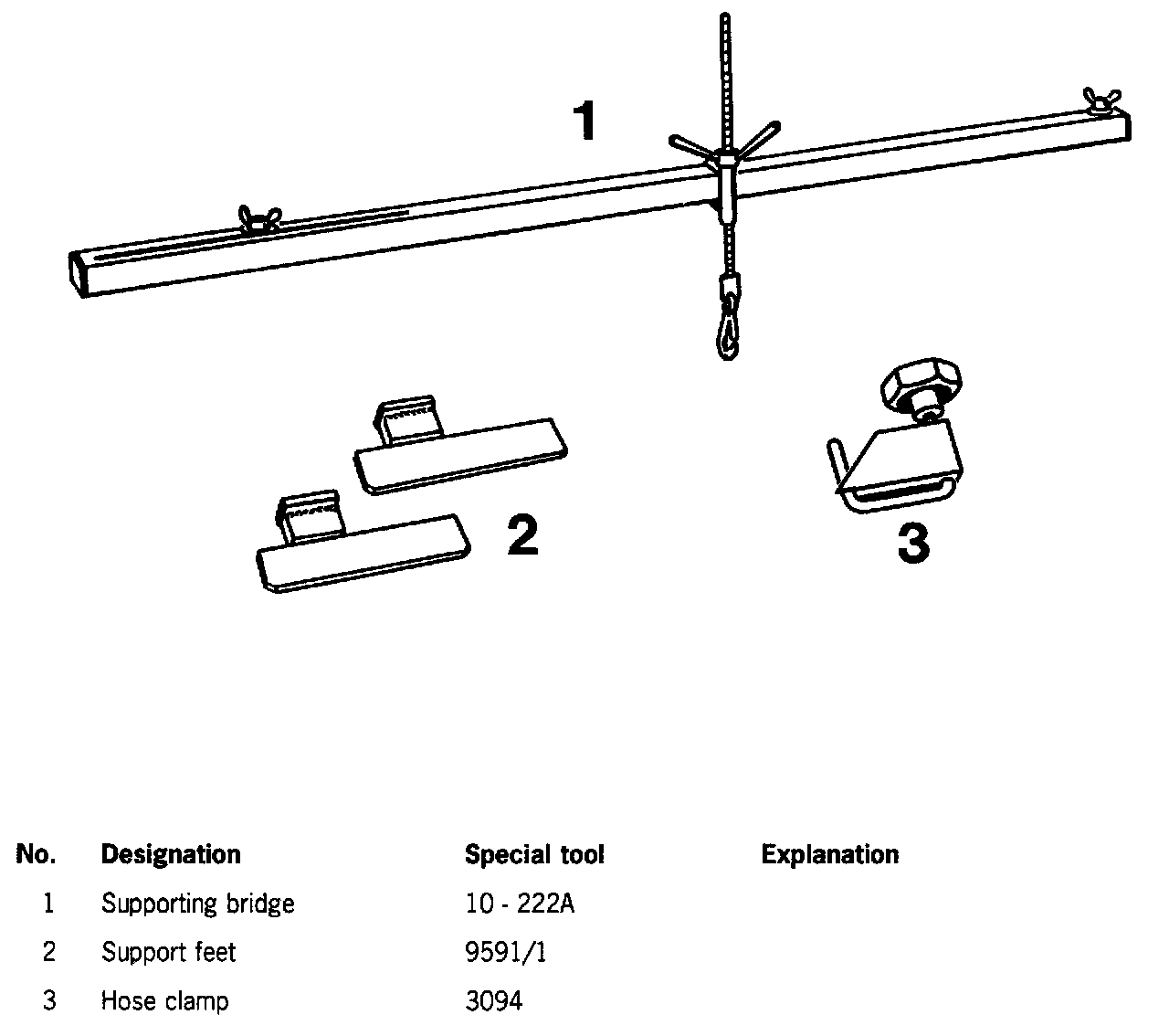 1

2

3

| No. | Designation | Special tool | Explanation |
|---|---|---|---|
| 1 | Supporting bridge | 10 - 222A | |
| 2 | Support feet | 9591/1 | |
| 3 | Hose clamp | 3094 | |