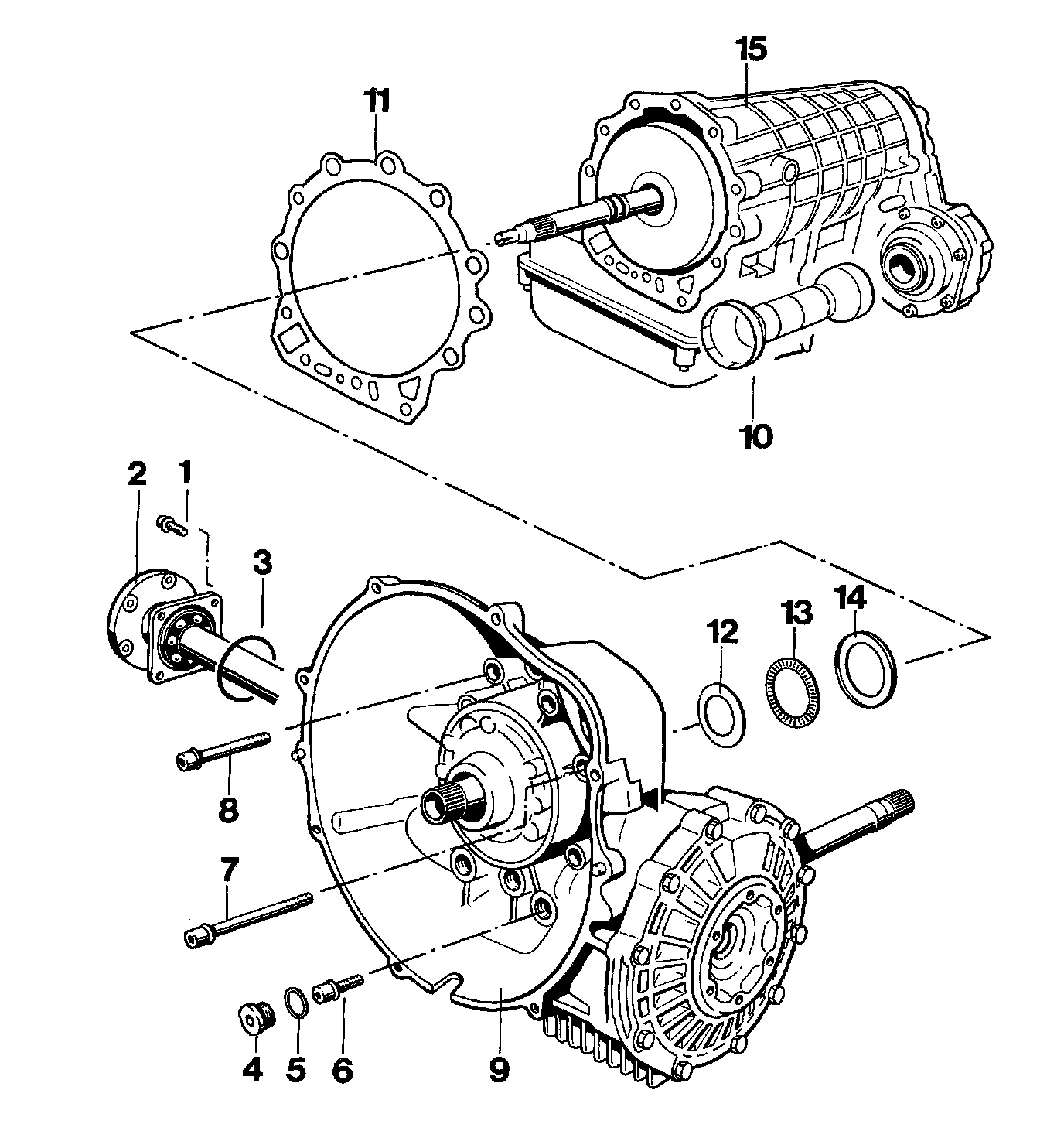 15
11
10
2
1
3
12
13
14
8
7
4
5
6
9