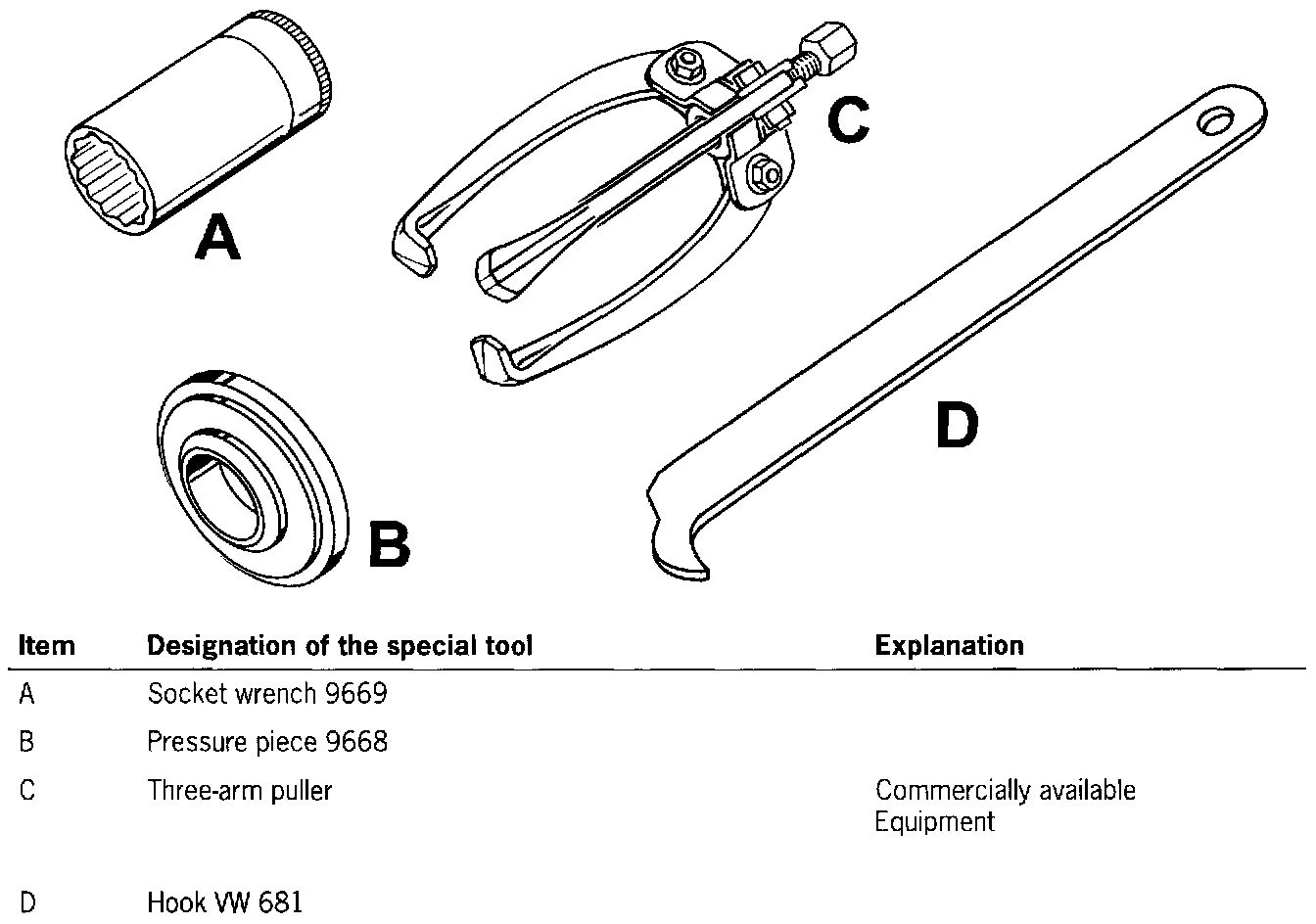 A

C

D

B

| Item | Designation of the special tool | Explanation |
|---|---|---|
| A | Socket wrench 9669 | |
| B | Pressure piece 9668 | |
| C | Three-arm puller | Commercially available Equipment |
| D | Hook VW 681 | |