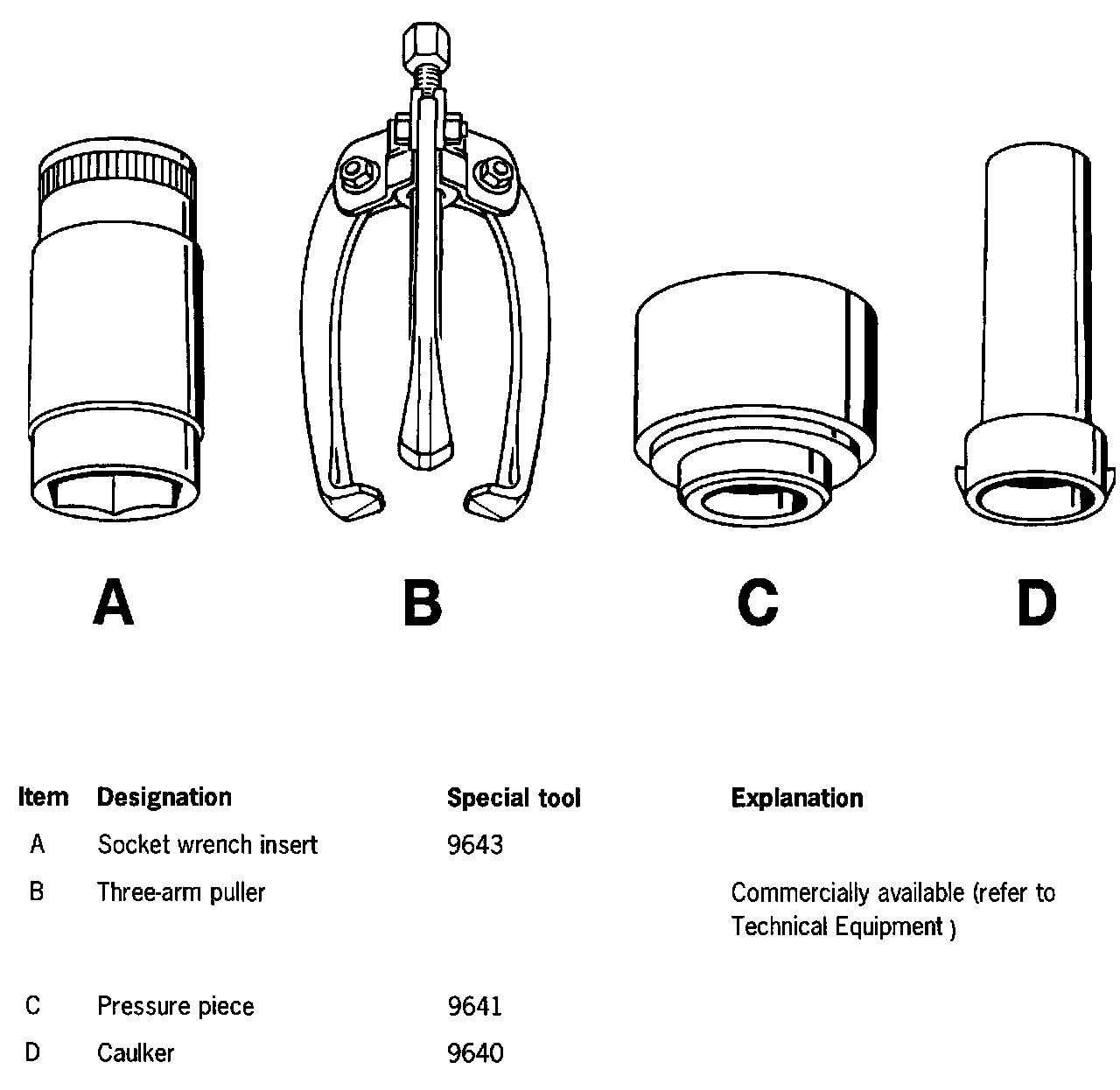 A B C D

| Item | Designation | Special tool | Explanation |
|---|---|---|---|
| A | Socket wrench insert | 9643 | |
| B | Three-arm puller | | Commercially available (refer to Technical Equipment ) |
| C | Pressure piece | 9641 | |
| D | Caulker | 9640 | |