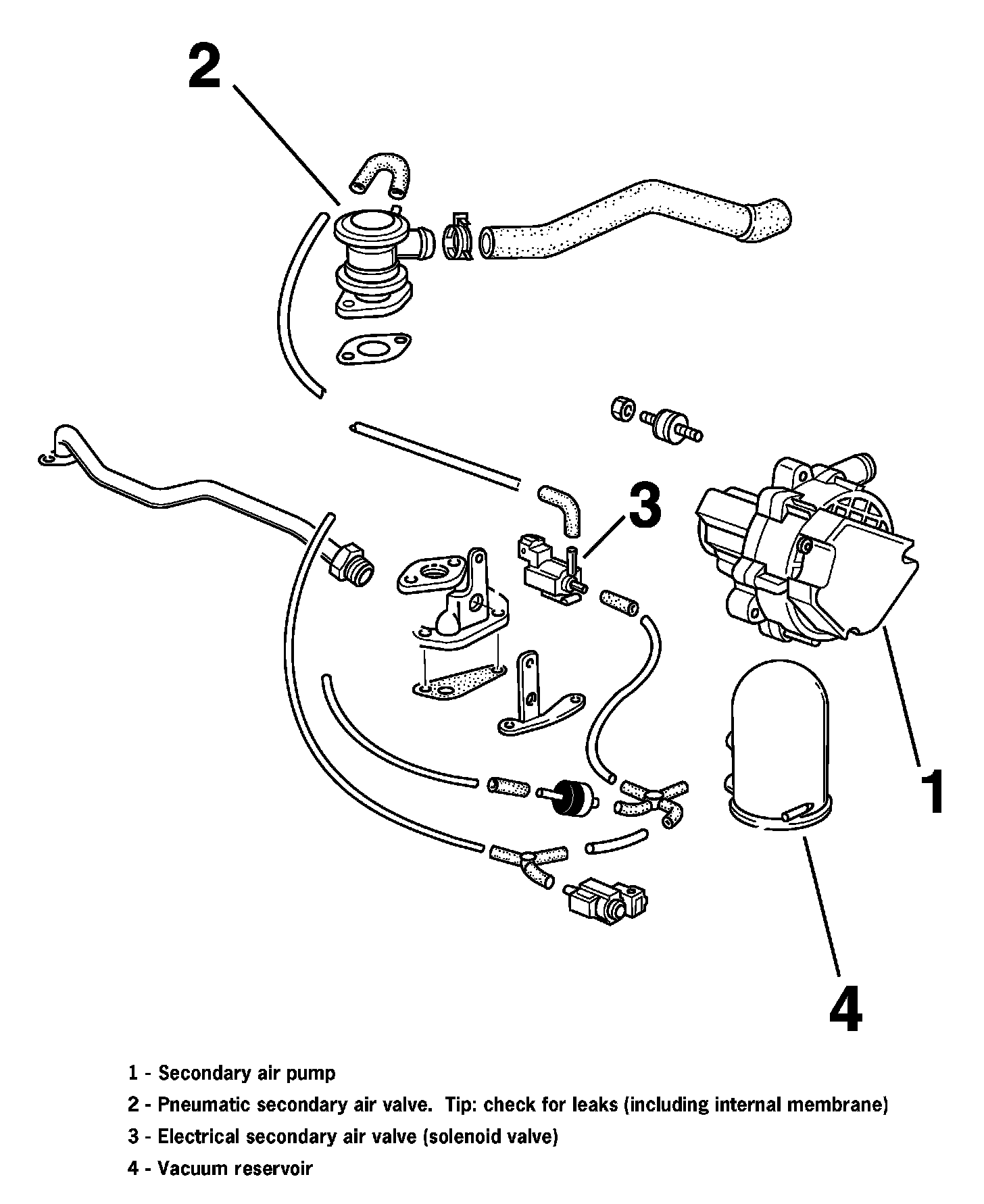 2

3

1

4

1 - Secondary air pump

2 - Pneumatic secondary air valve. Tip: check for leaks (including internal membrane)

3 - Electrical secondary air valve (solenoid valve)

4 - Vacuum reservoir