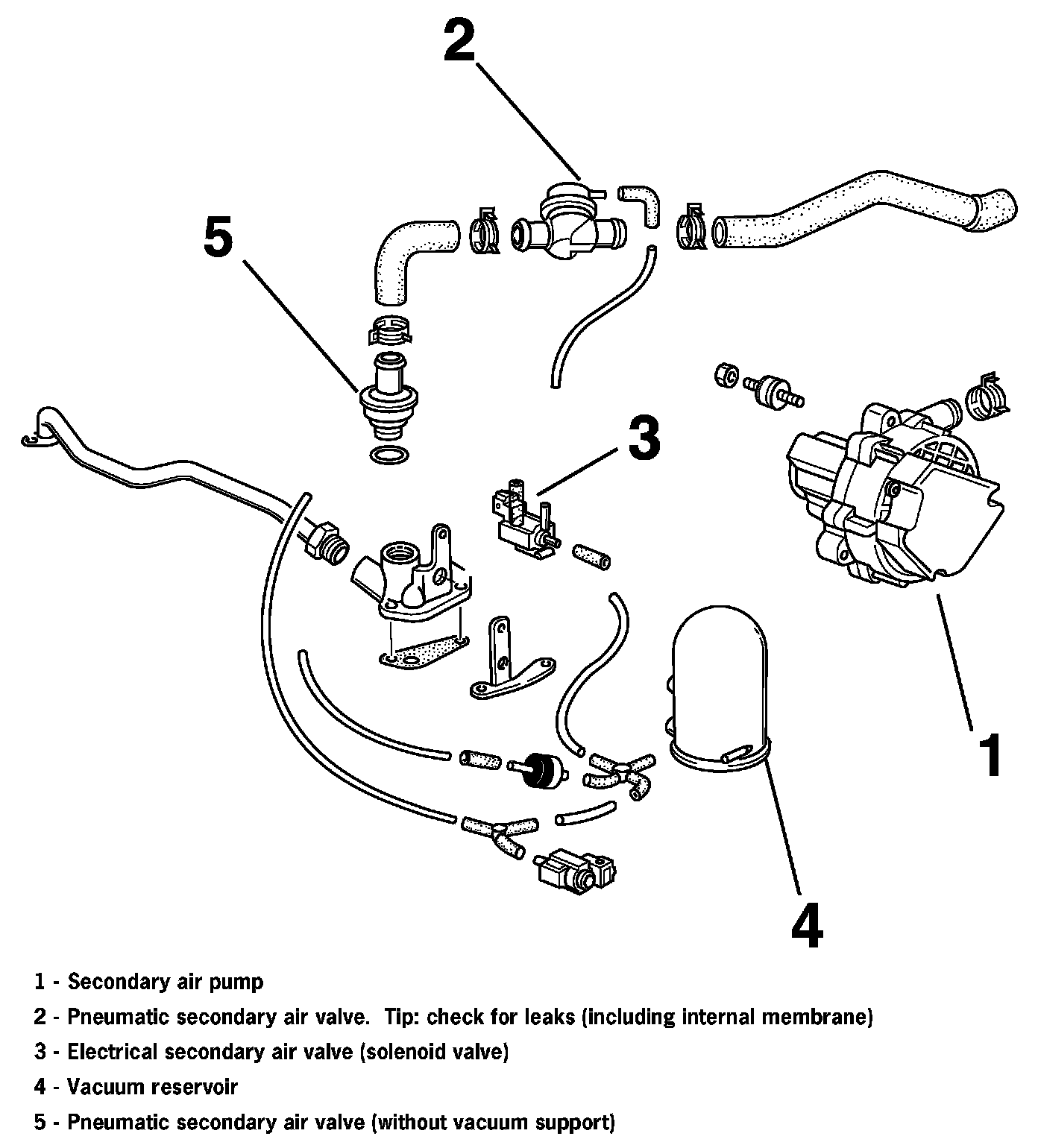 2

5

3

1

4

1 - Secondary air pump

2 - Pneumatic secondary air valve. Tip: check for leaks (including internal membrane)

3 - Electrical secondary air valve (solenoid valve)

4 - Vacuum reservoir

5 - Pneumatic secondary air valve (without vacuum support)