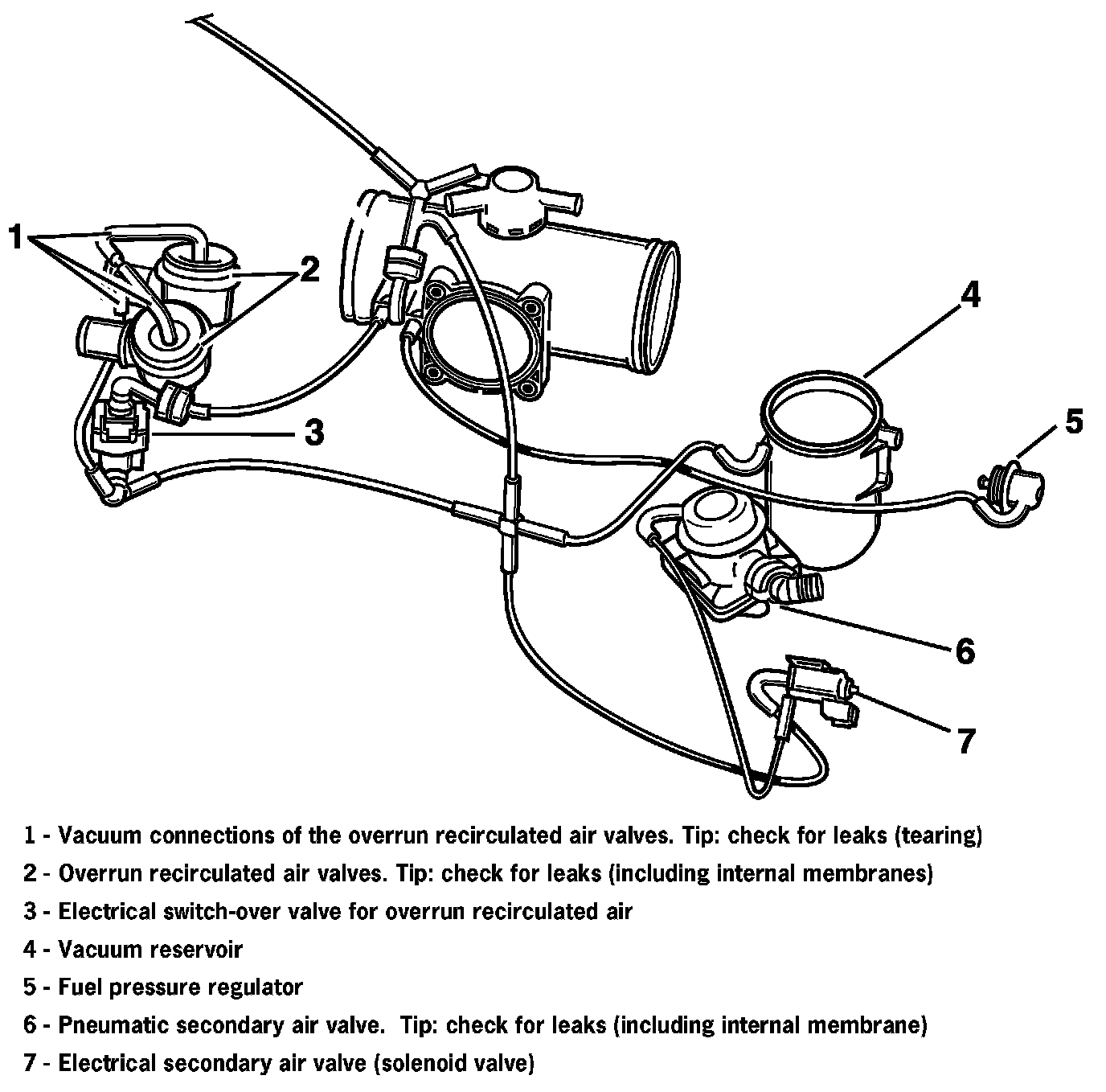 1

2

3

4

5

6

7

1 - Vacuum connections of the overrun recirculated air valves. Tip: check for leaks (tearing)

2 - Overrun recirculated air valves. Tip: check for leaks (including internal membranes)

3 - Electrical switch-over valve for overrun recirculated air

4 - Vacuum reservoir

5 - Fuel pressure regulator

6 - Pneumatic secondary air valve. Tip: check for leaks (including internal membrane)

7 - Electrical secondary air valve (solenoid valve)