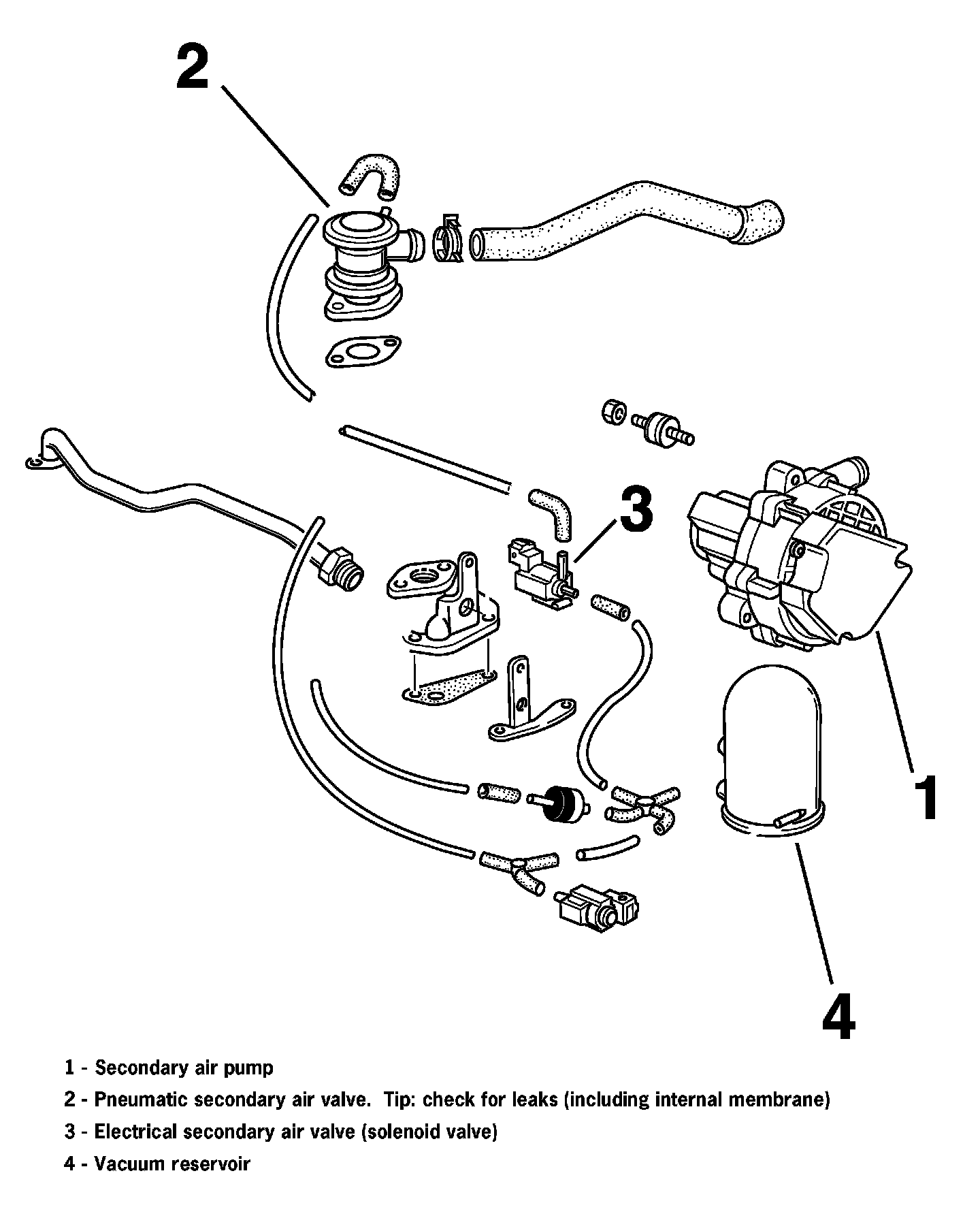 2

3

1

4

1 - Secondary air pump

2 - Pneumatic secondary air valve. Tip: check for leaks (including internal membrane)

3 - Electrical secondary air valve (solenoid valve)

4 - Vacuum reservoir