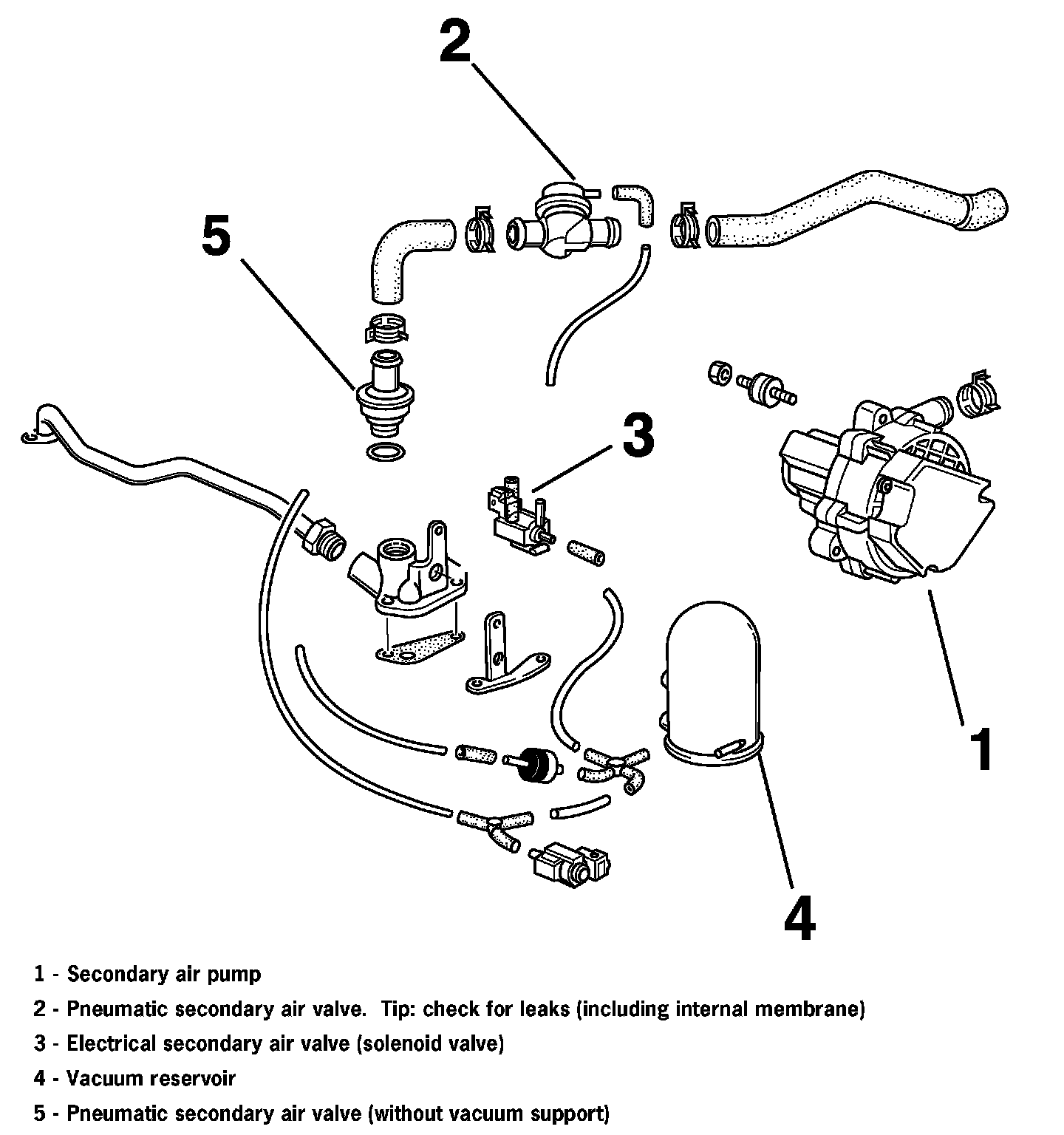 2

5

3

1

4

1 - Secondary air pump

2 - Pneumatic secondary air valve. Tip: check for leaks (including internal membrane)

3 - Electrical secondary air valve (solenoid valve)

4 - Vacuum reservoir

5 - Pneumatic secondary air valve (without vacuum support)