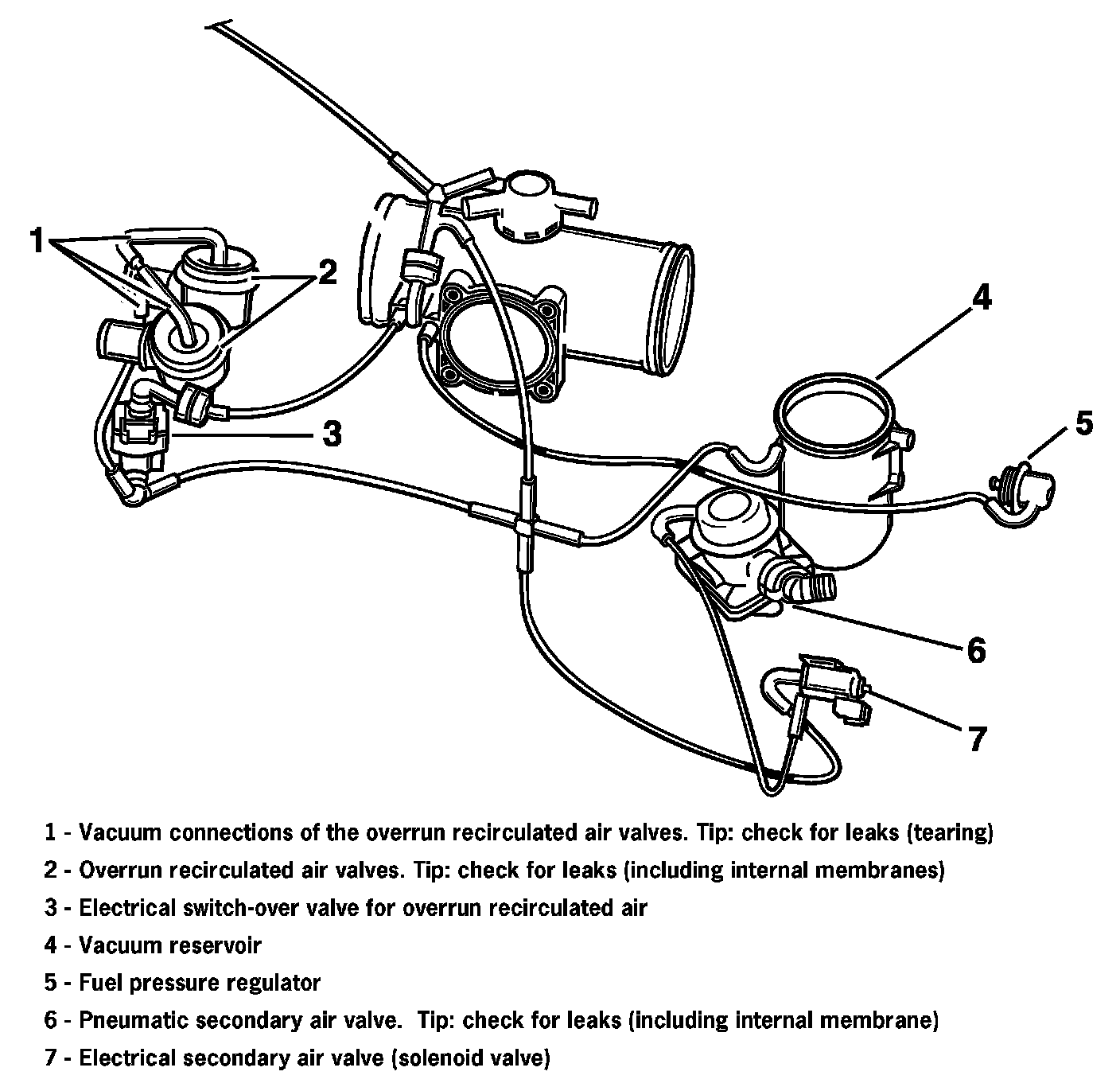 1
2
3
4
5
6
7

1 - Vacuum connections of the overrun recirculated air valves. Tip: check for leaks (tearing)

2 - Overrun recirculated air valves. Tip: check for leaks (including internal membranes)

3 - Electrical switch-over valve for overrun recirculated air

4 - Vacuum reservoir

5 - Fuel pressure regulator

6 - Pneumatic secondary air valve. Tip: check for leaks (including internal membrane)

7 - Electrical secondary air valve (solenoid valve)