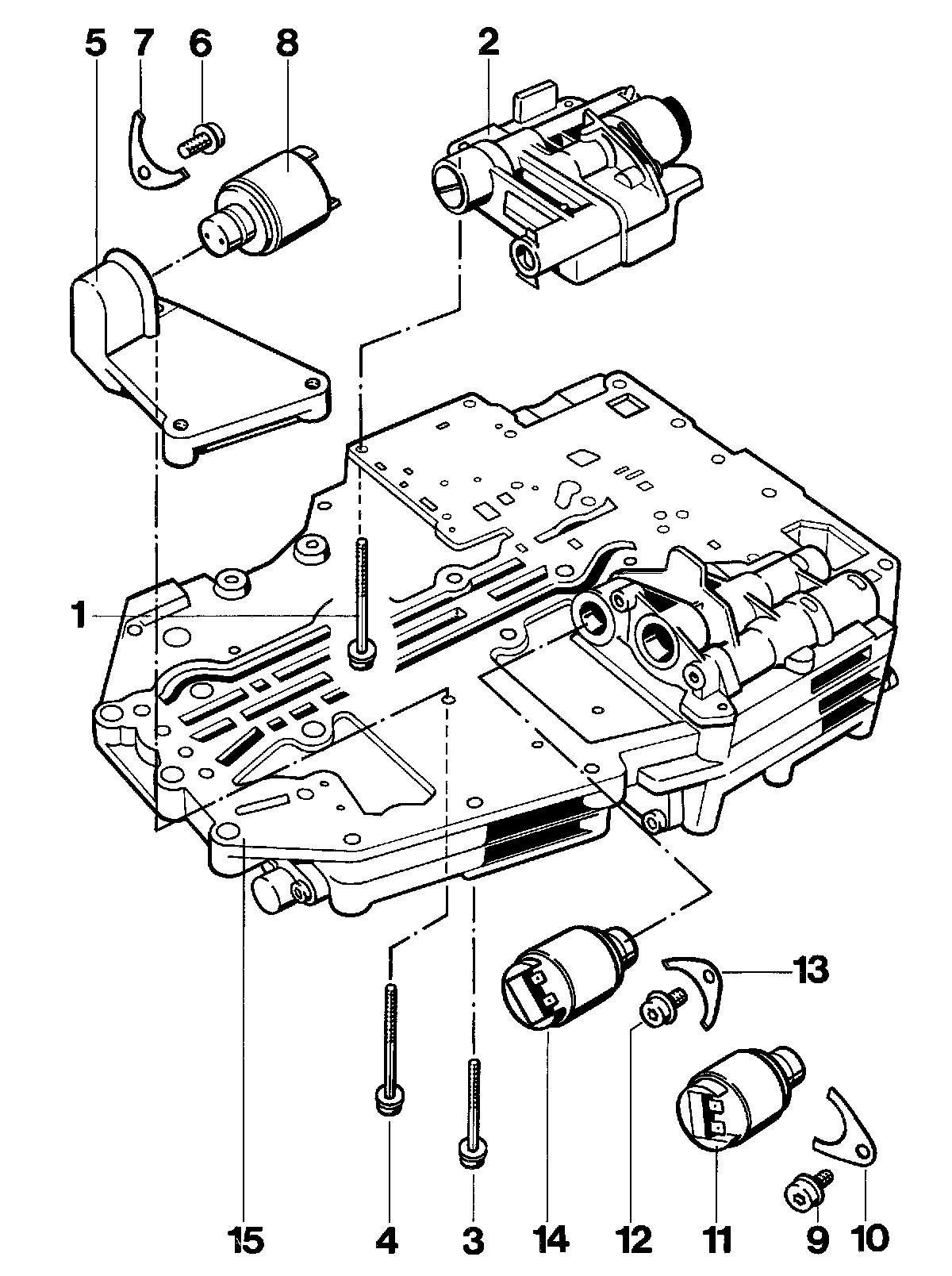 5 7 6 8 2

1

13

15 4 3 14 12 11 9 10