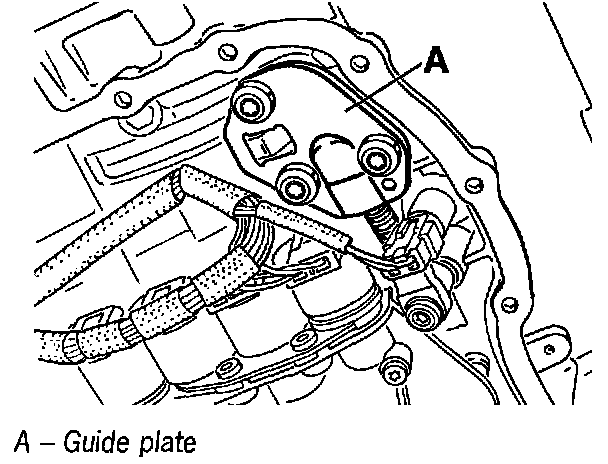 A

A – Guide plate