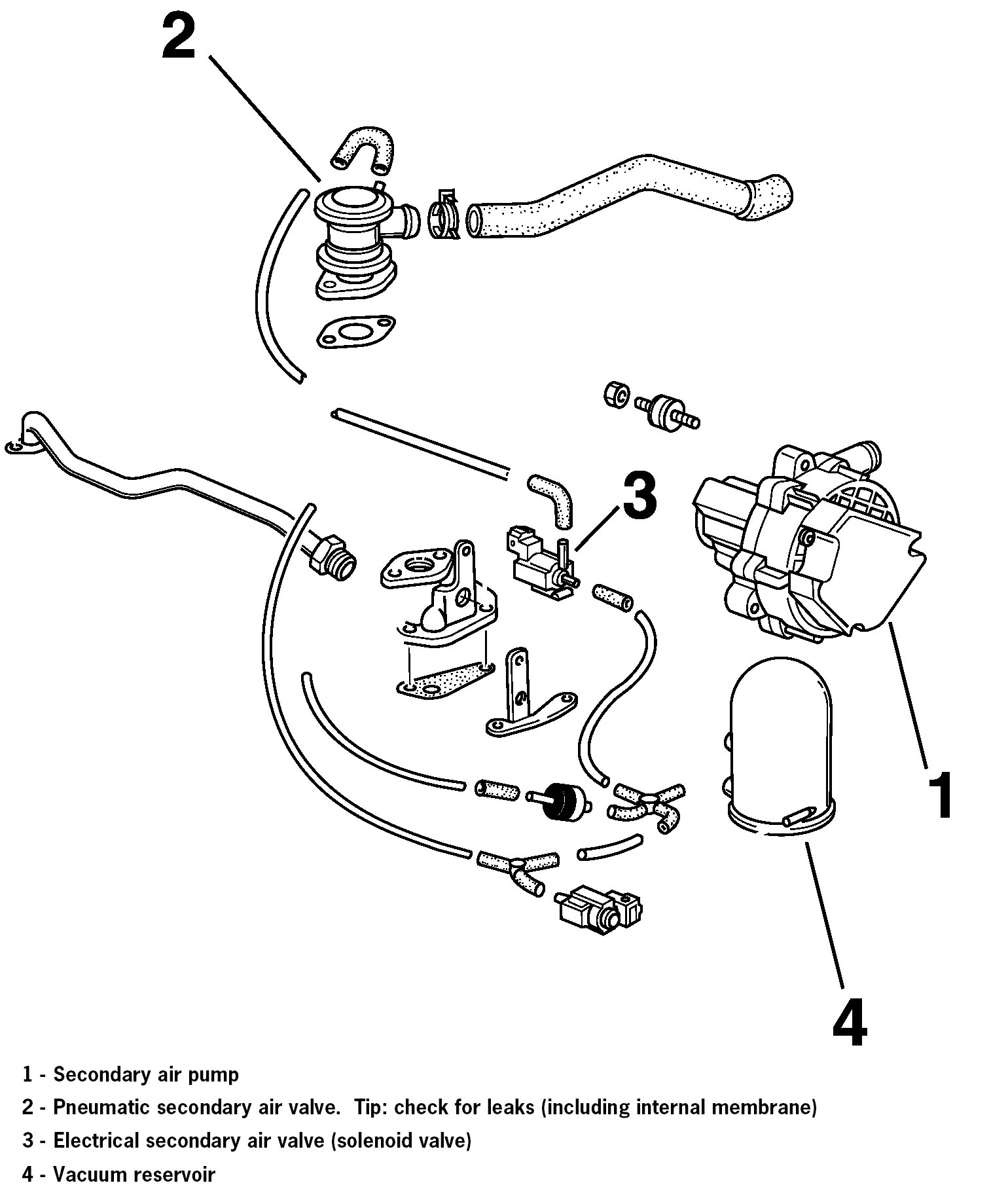 2

3

1

4

1 - Secondary air pump

2 - Pneumatic secondary air valve. Tip: check for leaks (including internal membrane)

3 - Electrical secondary air valve (solenoid valve)

4 - Vacuum reservoir