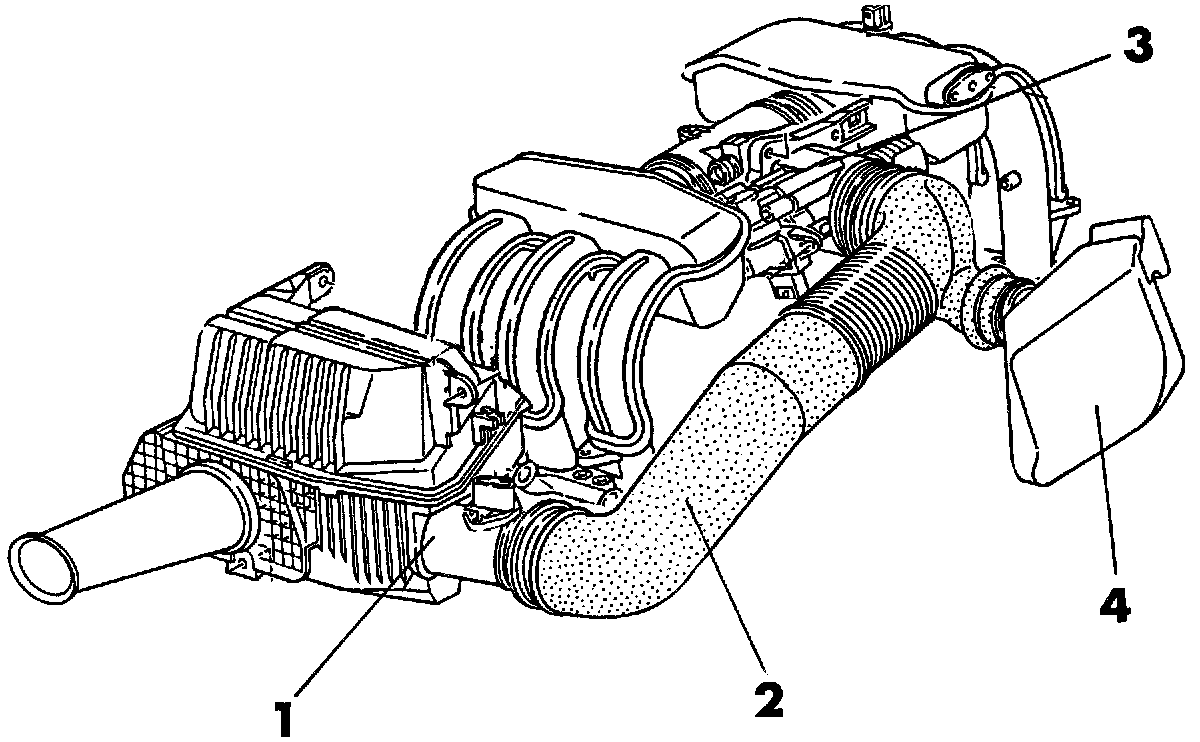 3
4
1
2