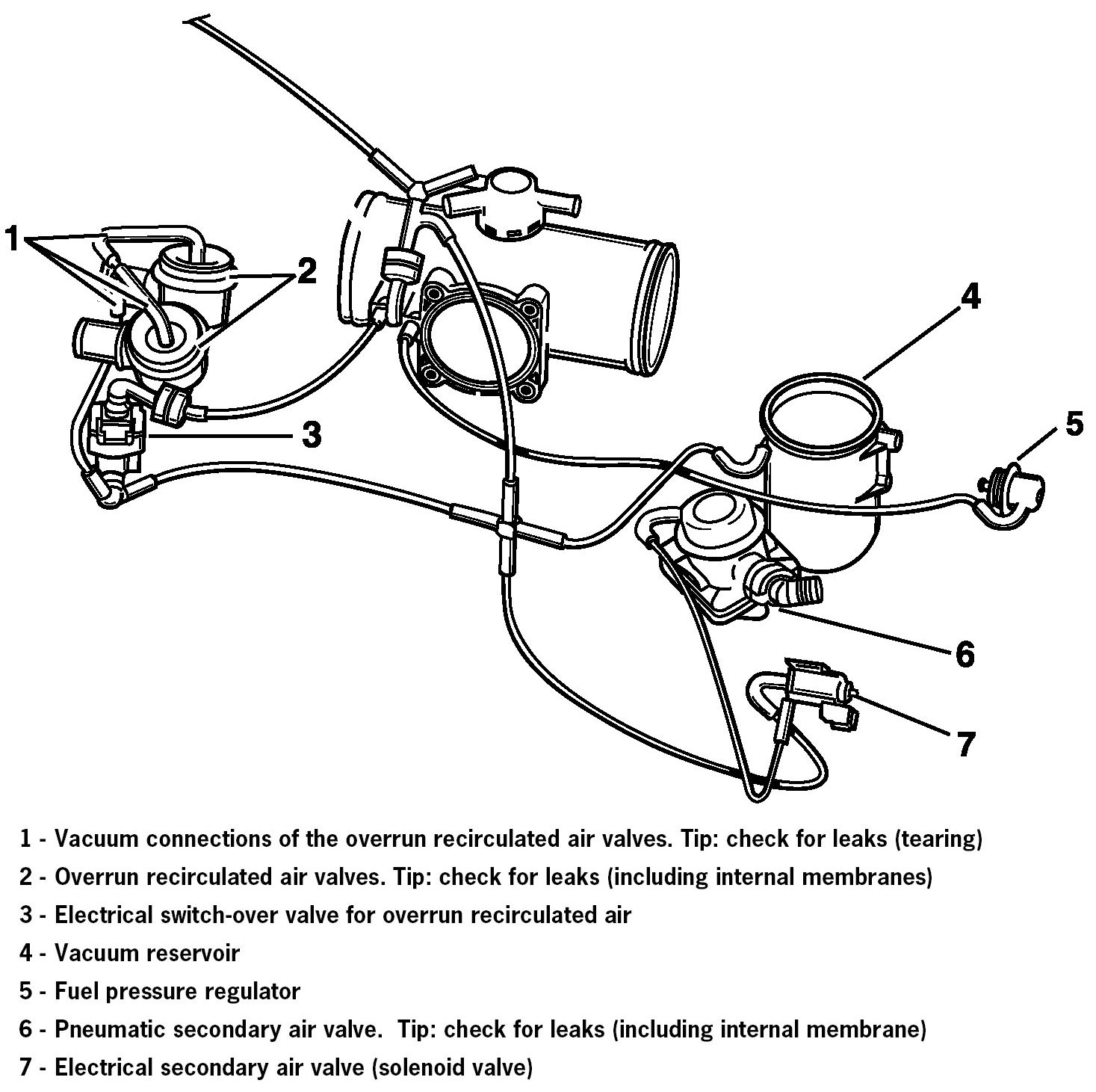 1
2
3
4
5
6
7

1 - Vacuum connections of the overrun recirculated air valves. Tip: check for leaks (tearing)

2 - Overrun recirculated air valves. Tip: check for leaks (including internal membranes)

3 - Electrical switch-over valve for overrun recirculated air

4 - Vacuum reservoir

5 - Fuel pressure regulator

6 - Pneumatic secondary air valve.  Tip: check for leaks (including internal membrane)

7 - Electrical secondary air valve (solenoid valve)