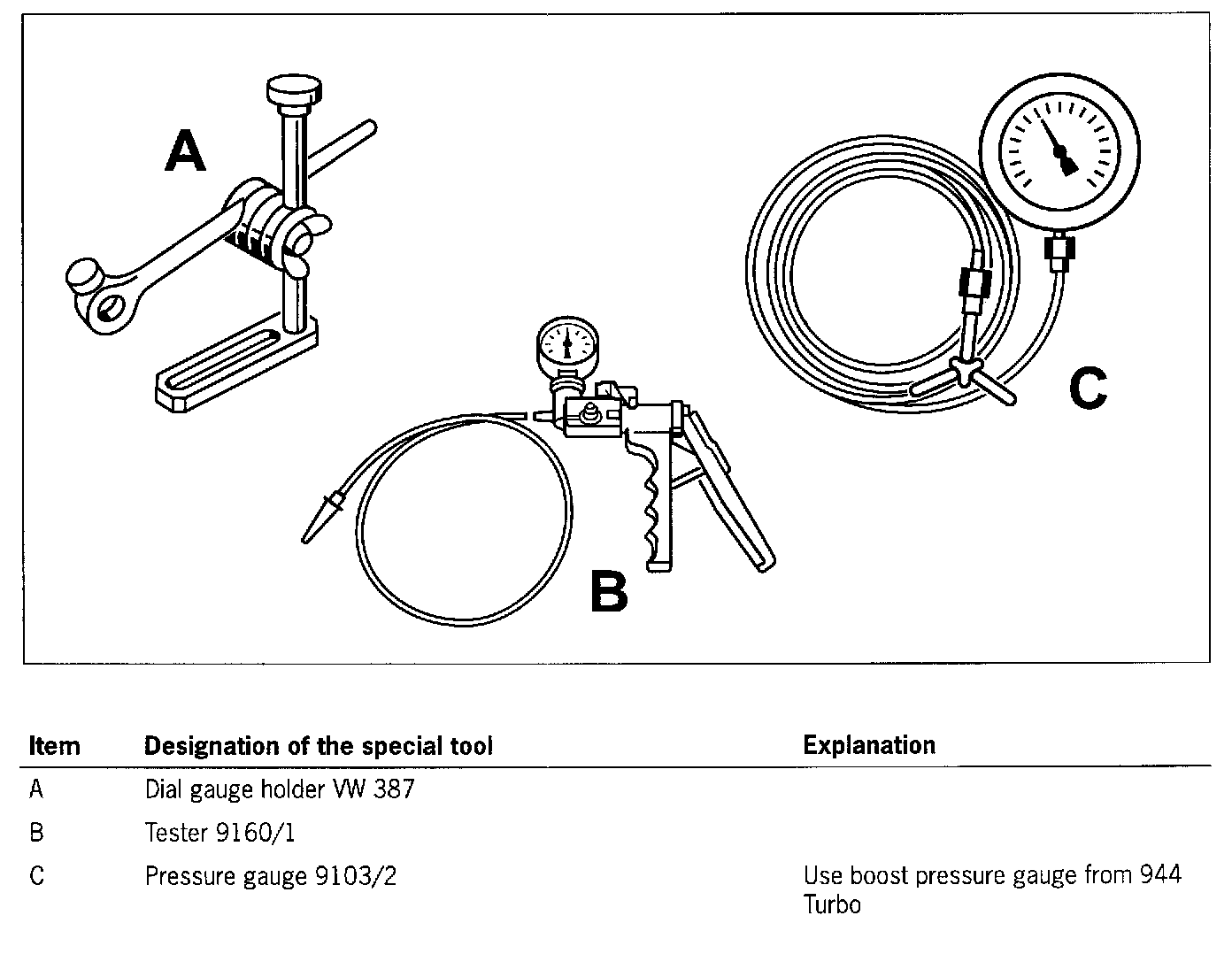 A

B

C

| Item | Designation of the special tool | Explanation |
|---|---|---|
| A | Dial gauge holder VW 387 | |
| B | Tester 9160/1 | |
| C | Pressure gauge 9103/2 | Use boost pressure gauge from 944 Turbo |