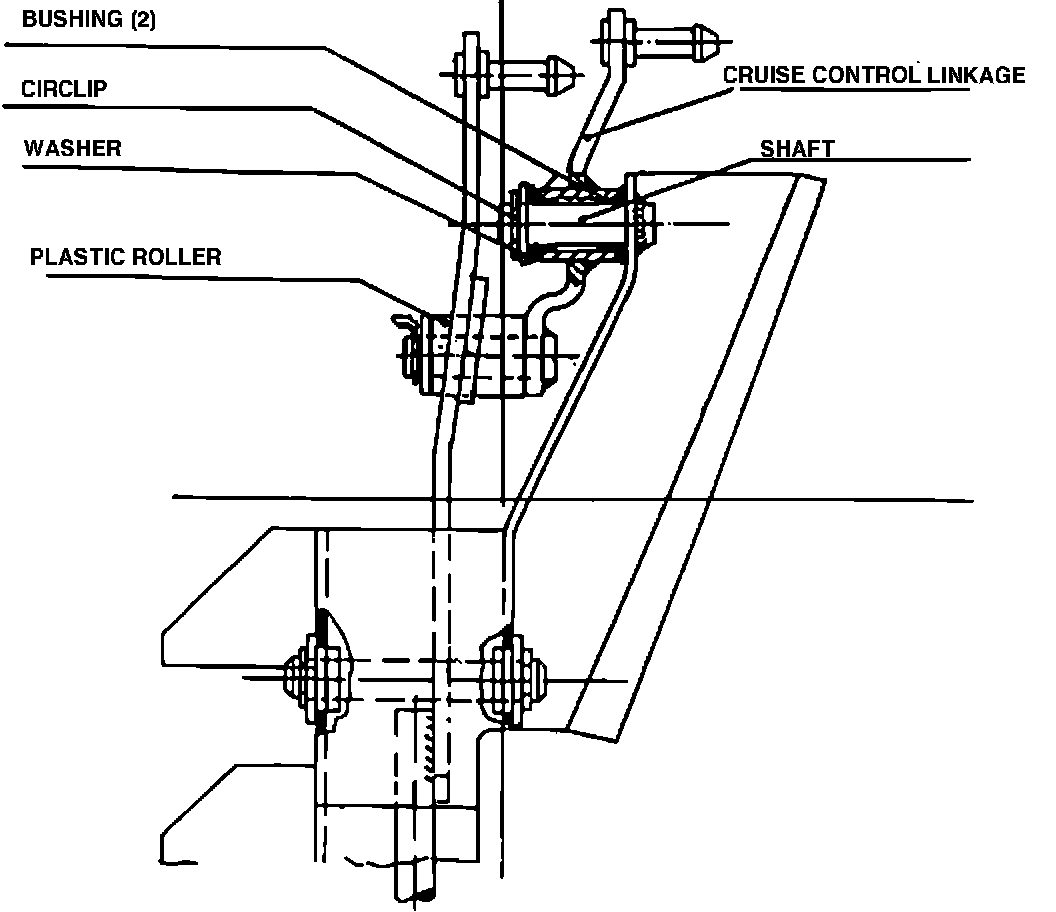 BUSHING (2)
CIRCLIP
WASHER
PLASTIC ROLLER
CRUISE CONTROL LINKAGE
SHAFT