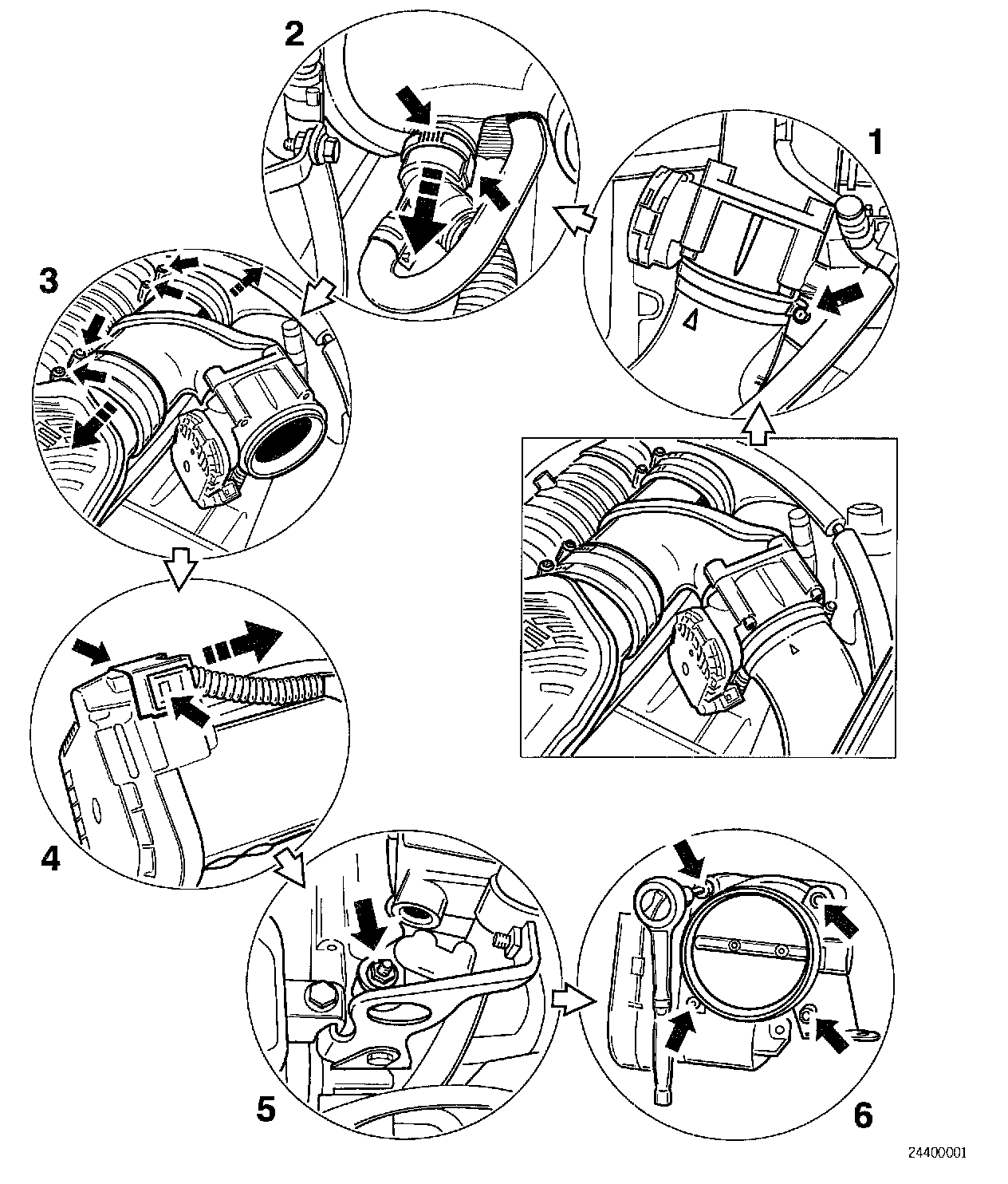 2

1

3

4

5

6

24400001