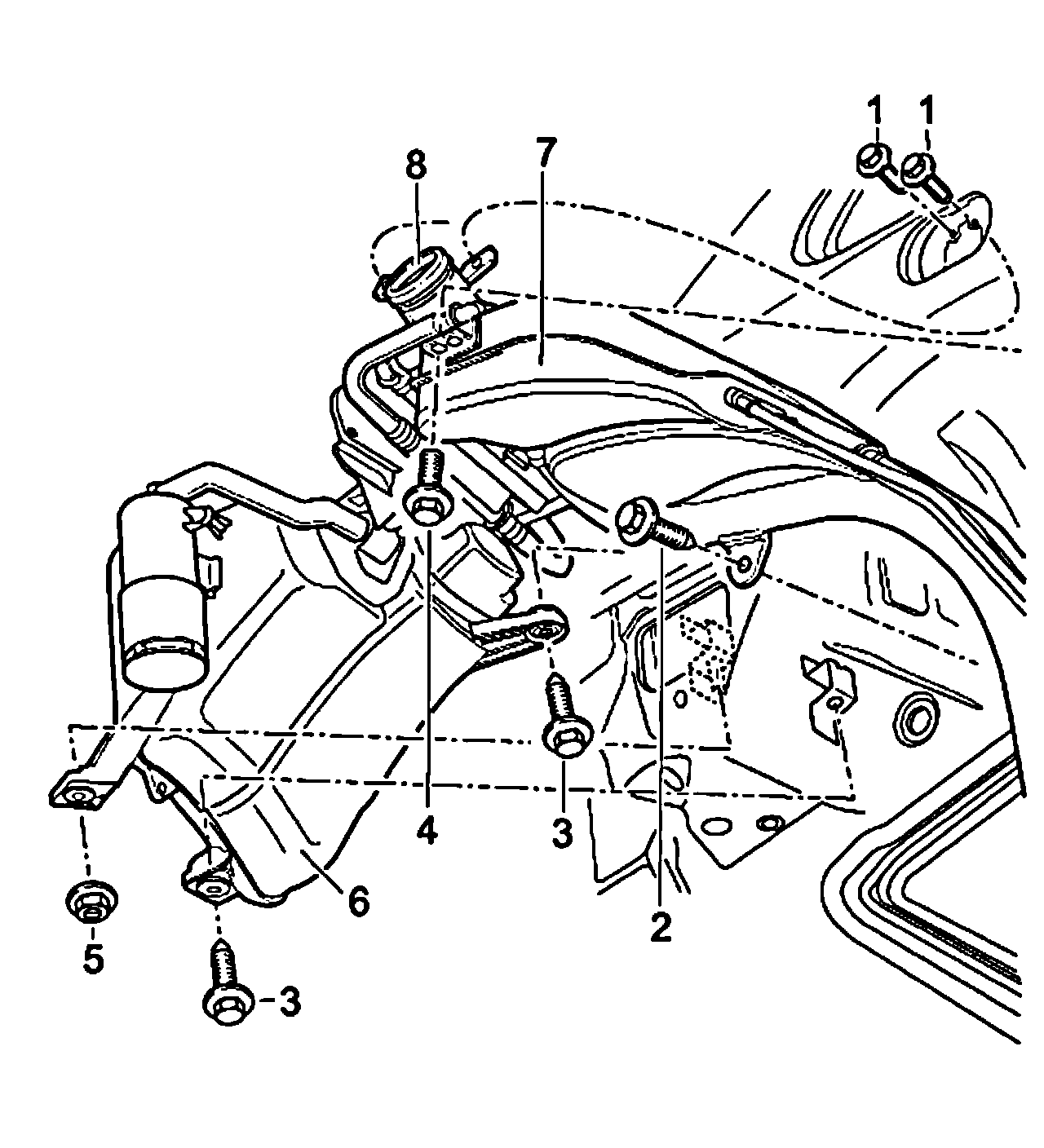 1
1
8
7
4
3
2
6
5
3