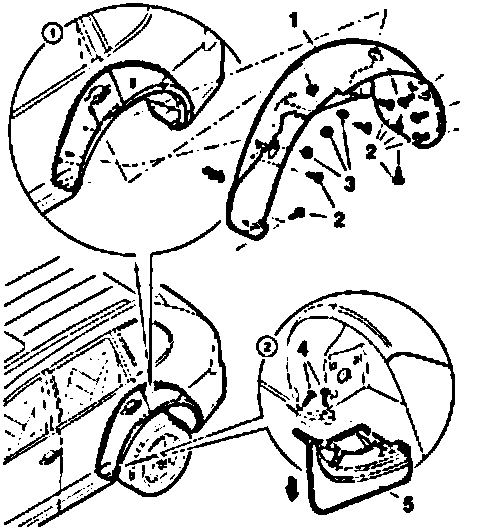 1
1
2
3
2
2
4
5