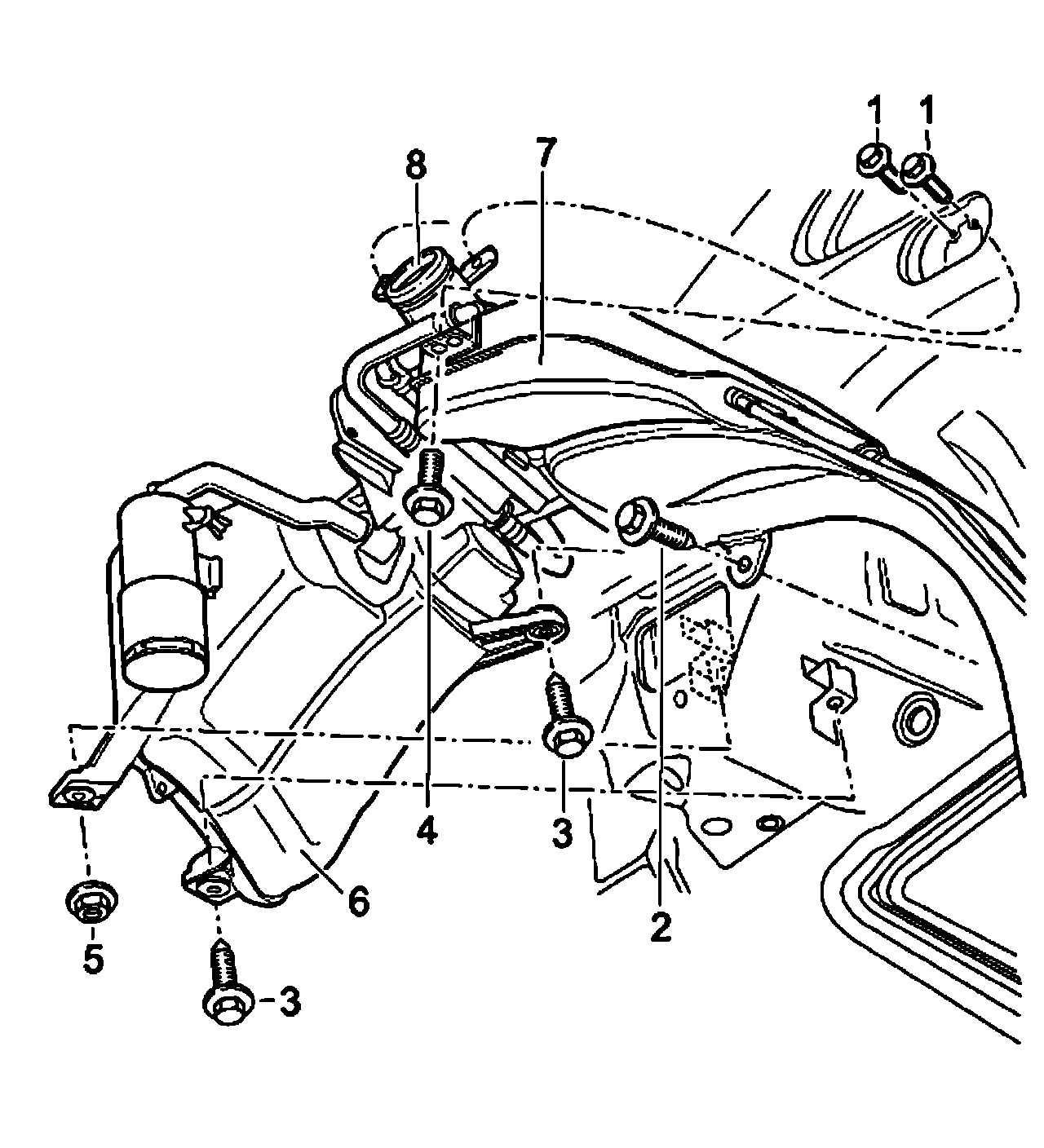 1
1
8
7
4
3
2
6
5
3