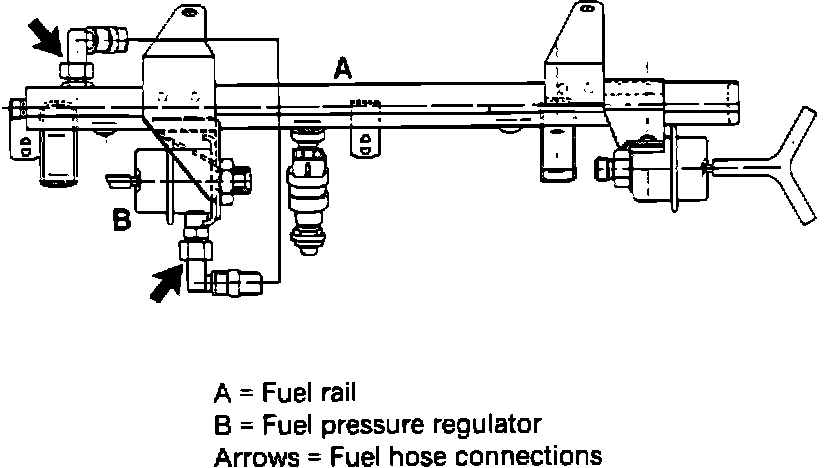 A

B

A = Fuel rail
B = Fuel pressure regulator
Arrows = Fuel hose connections