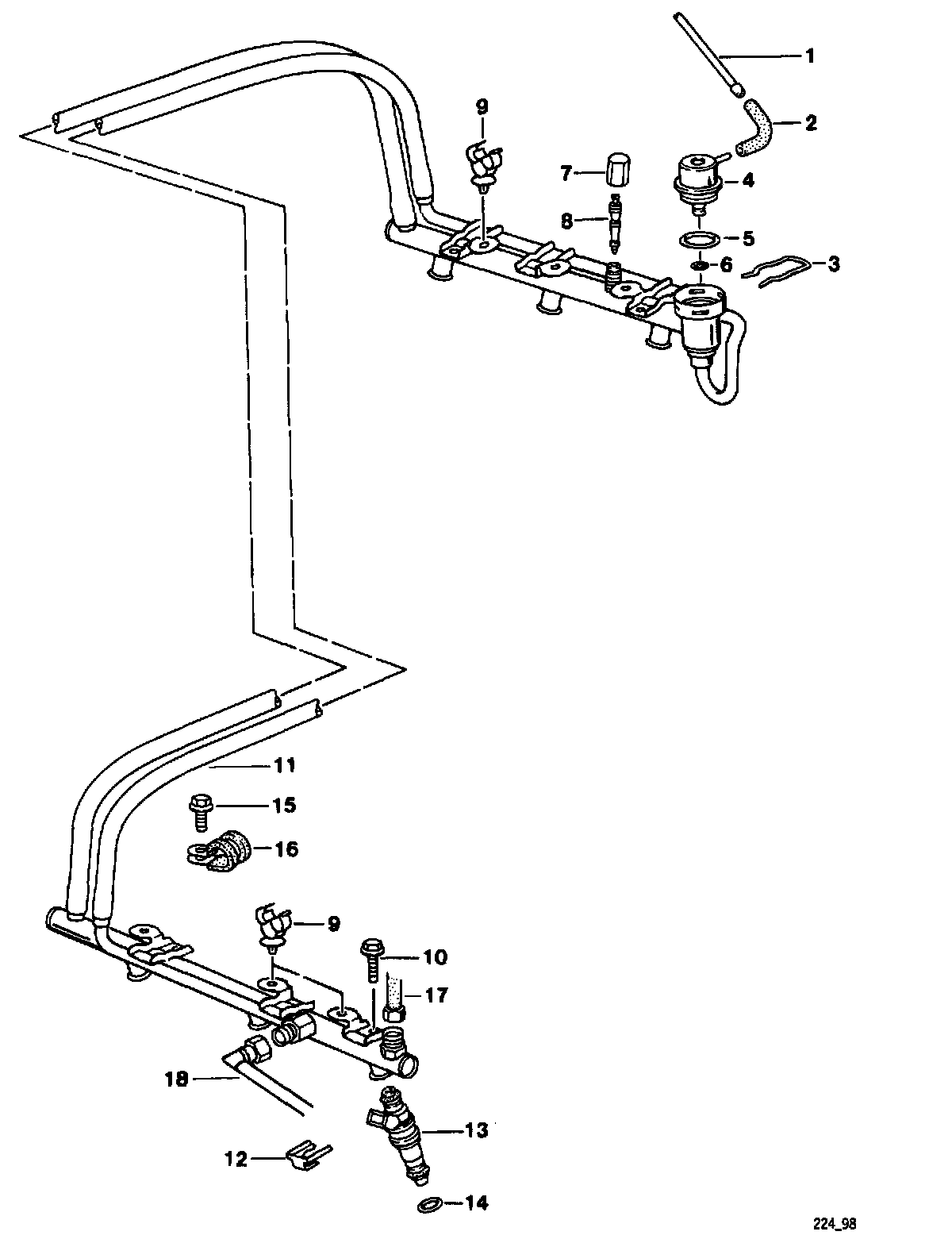 1
2
9
7
4
8
5
6
3
11
15
16
9
10
17
18
13
12
14
224_98