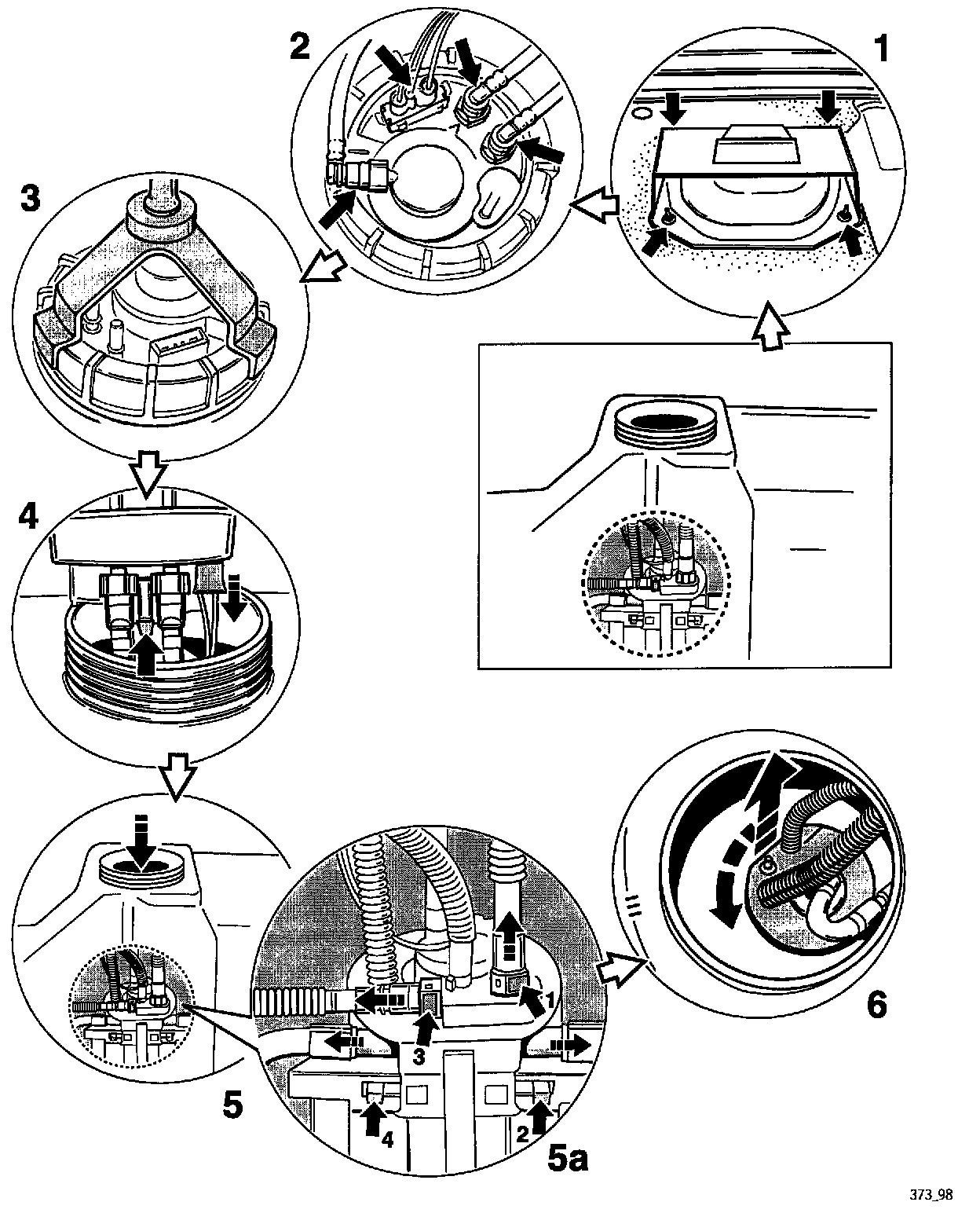 2

1

3

4

5

1

3

4

2

5a

6

373_98