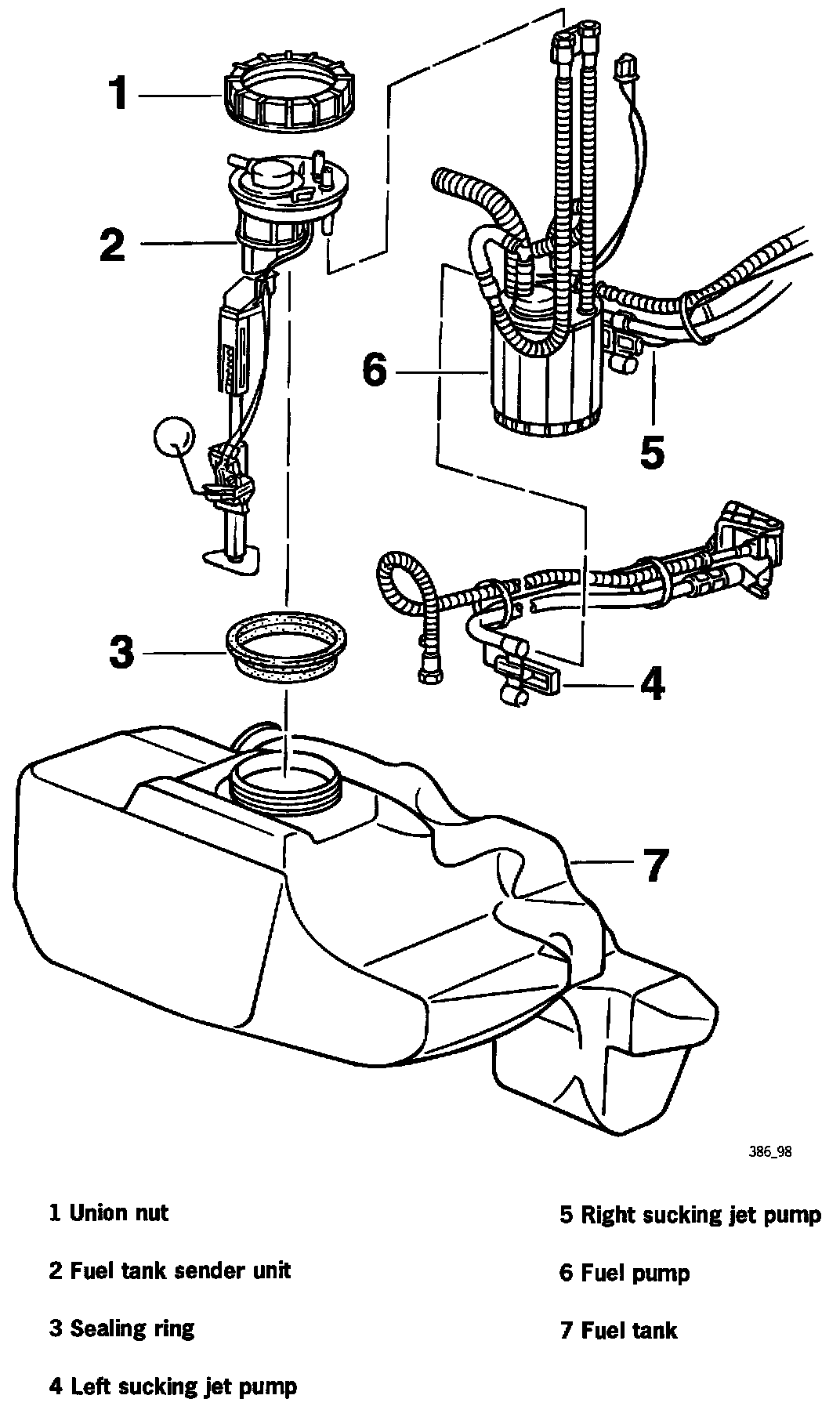 1
2
6
5
3
4
7

386_98

1 Union nut

2 Fuel tank sender unit

3 Sealing ring

4 Left sucking jet pump

5 Right sucking jet pump

6 Fuel pump

7 Fuel tank