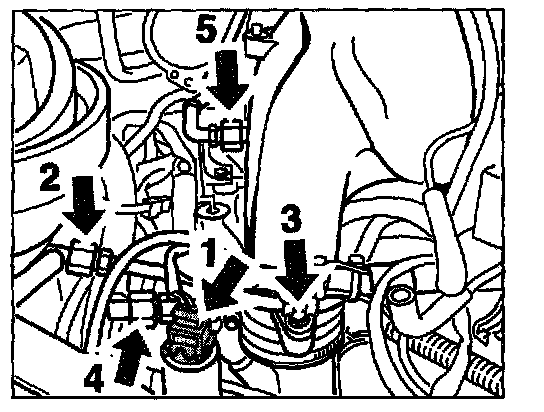 5
2
3
1
4