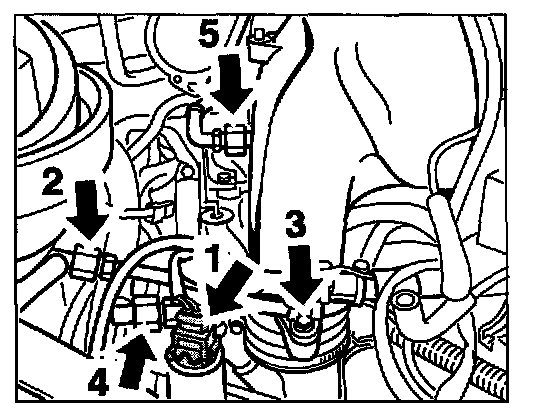 5
2
3
1
4