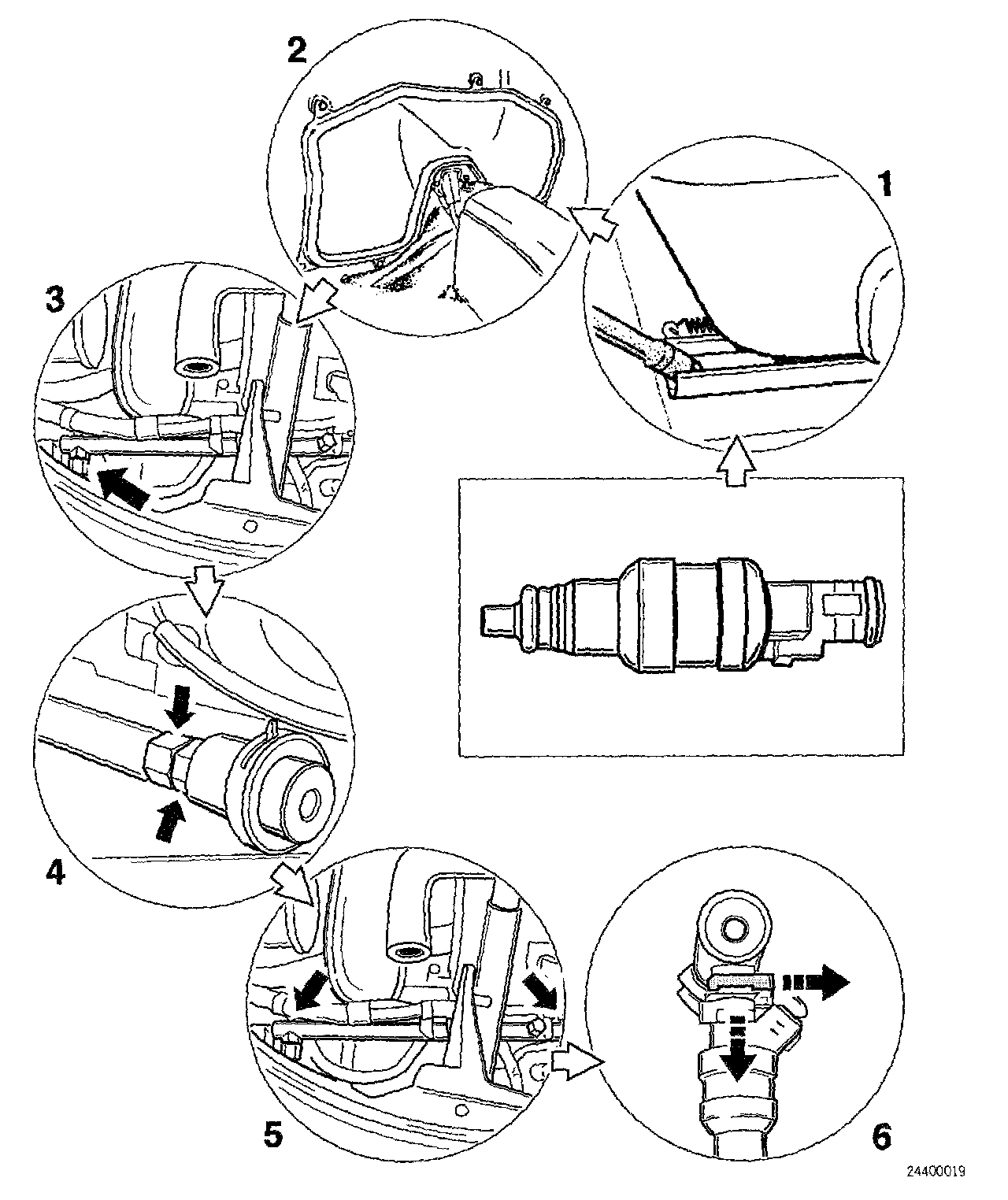 2

1

3

4

5

6

24400019