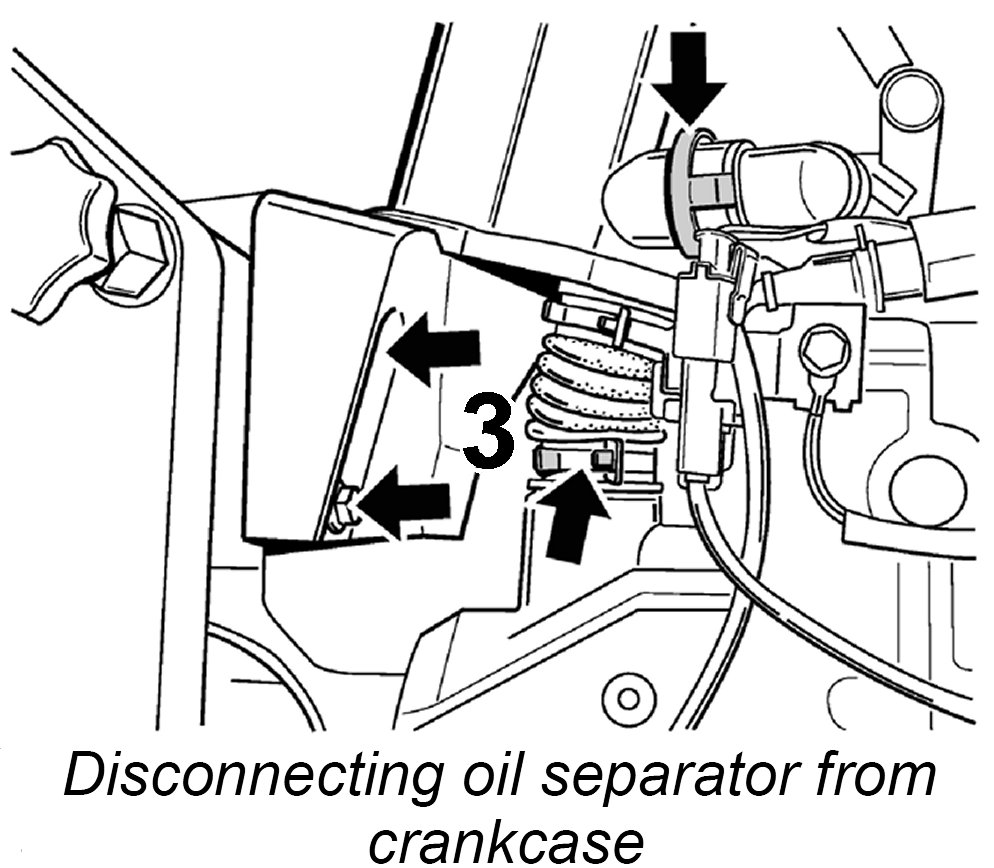 3

Disconnecting oil separator from crankcase