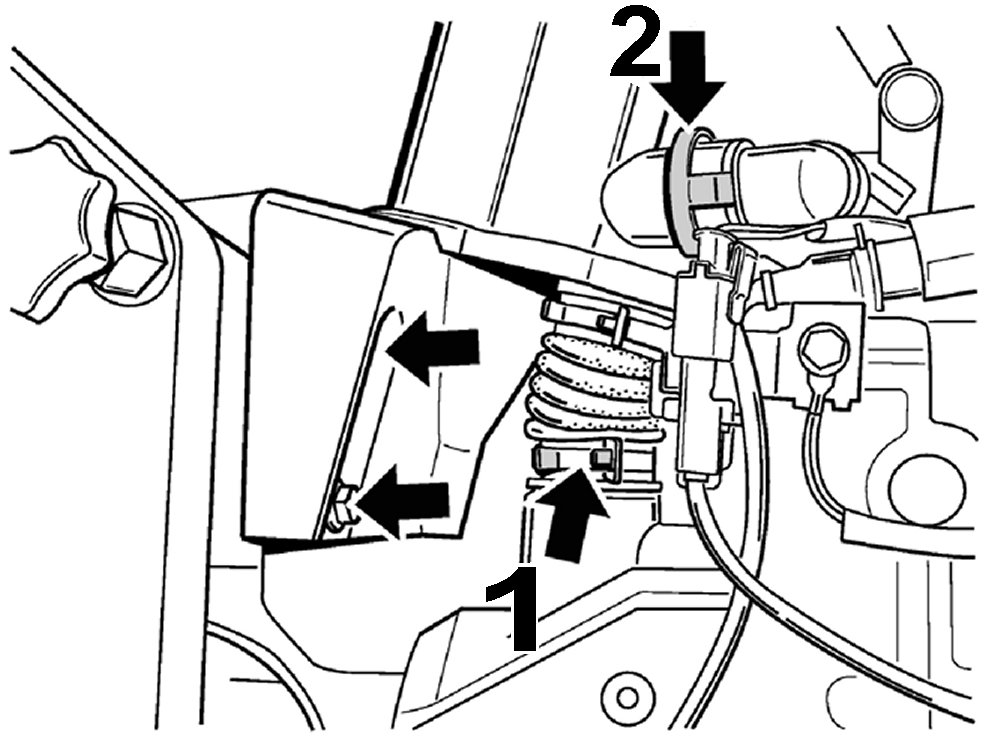 2

1