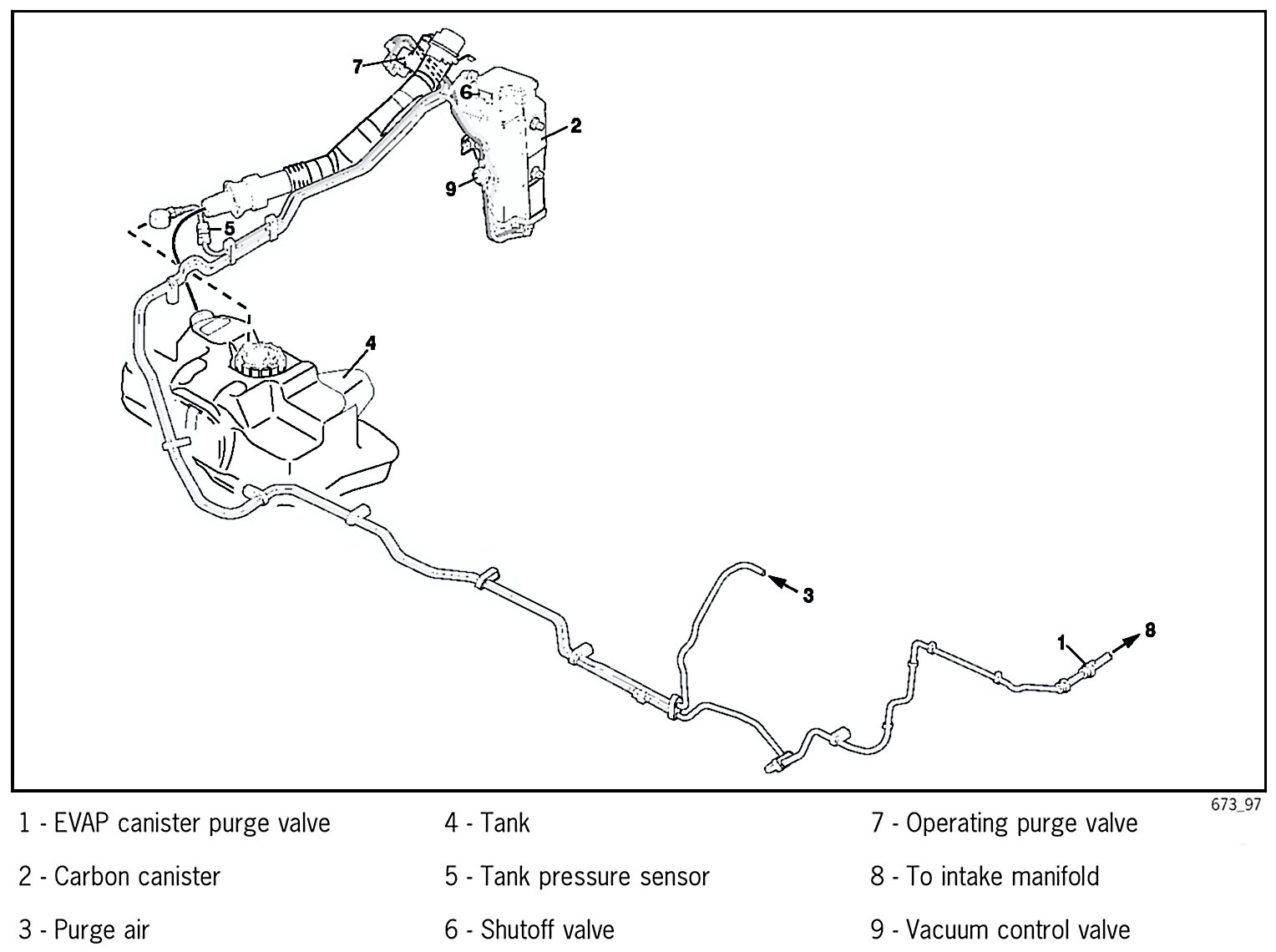 7
6
2
9
5
4
3
1
8

673_97

1 - EVAP canister purge valve

2 - Carbon canister

3 - Purge air

4 - Tank

5 - Tank pressure sensor

6 - Shutoff valve

7 - Operating purge valve

8 - To intake manifold

9 - Vacuum control valve