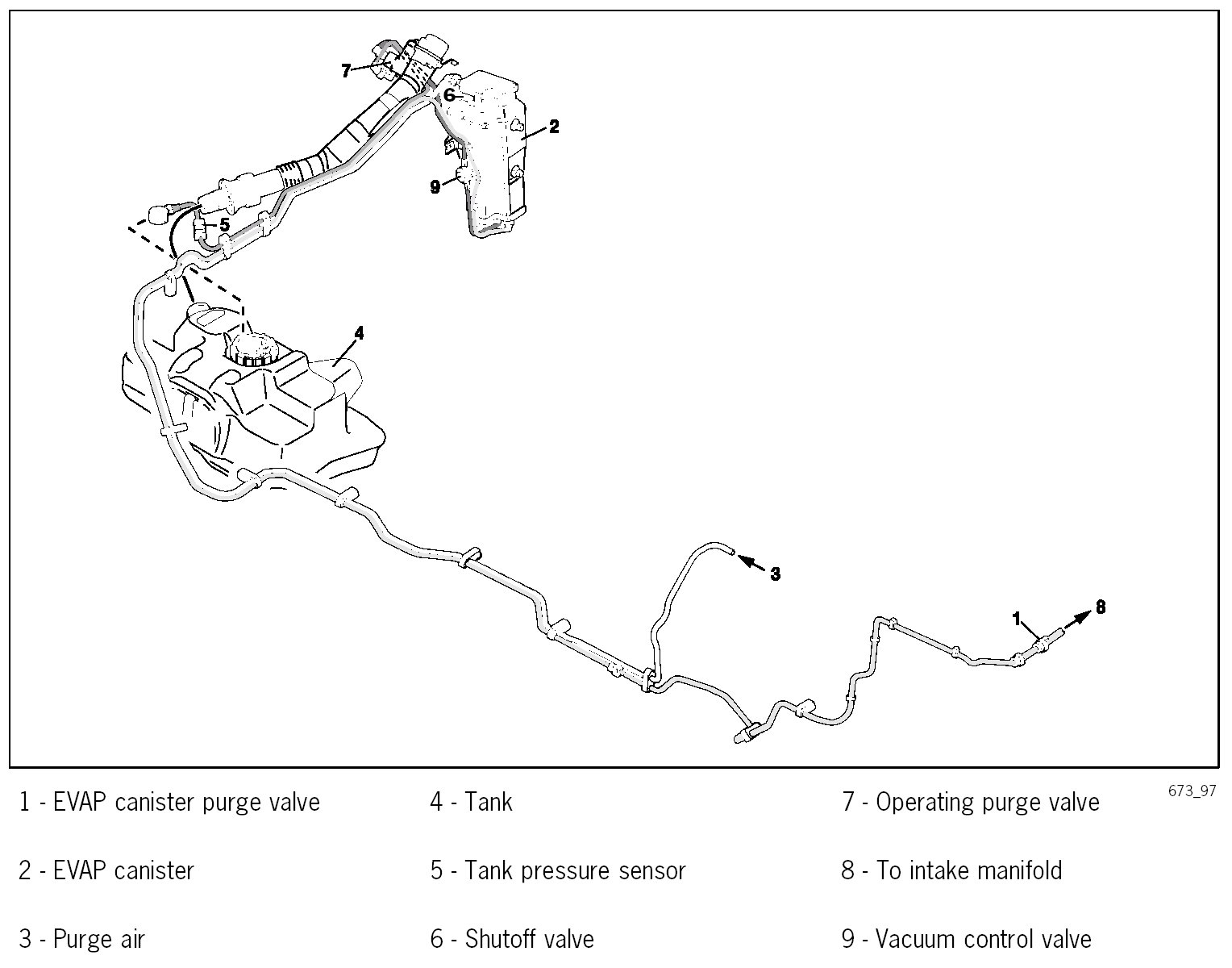 7
6
2
9
5
4
3
1
8

673_97

1 - EVAP canister purge valve

2 - EVAP canister

3 - Purge air

4 - Tank

5 - Tank pressure sensor

6 - Shutoff valve

7 - Operating purge valve

8 - To intake manifold

9 - Vacuum control valve