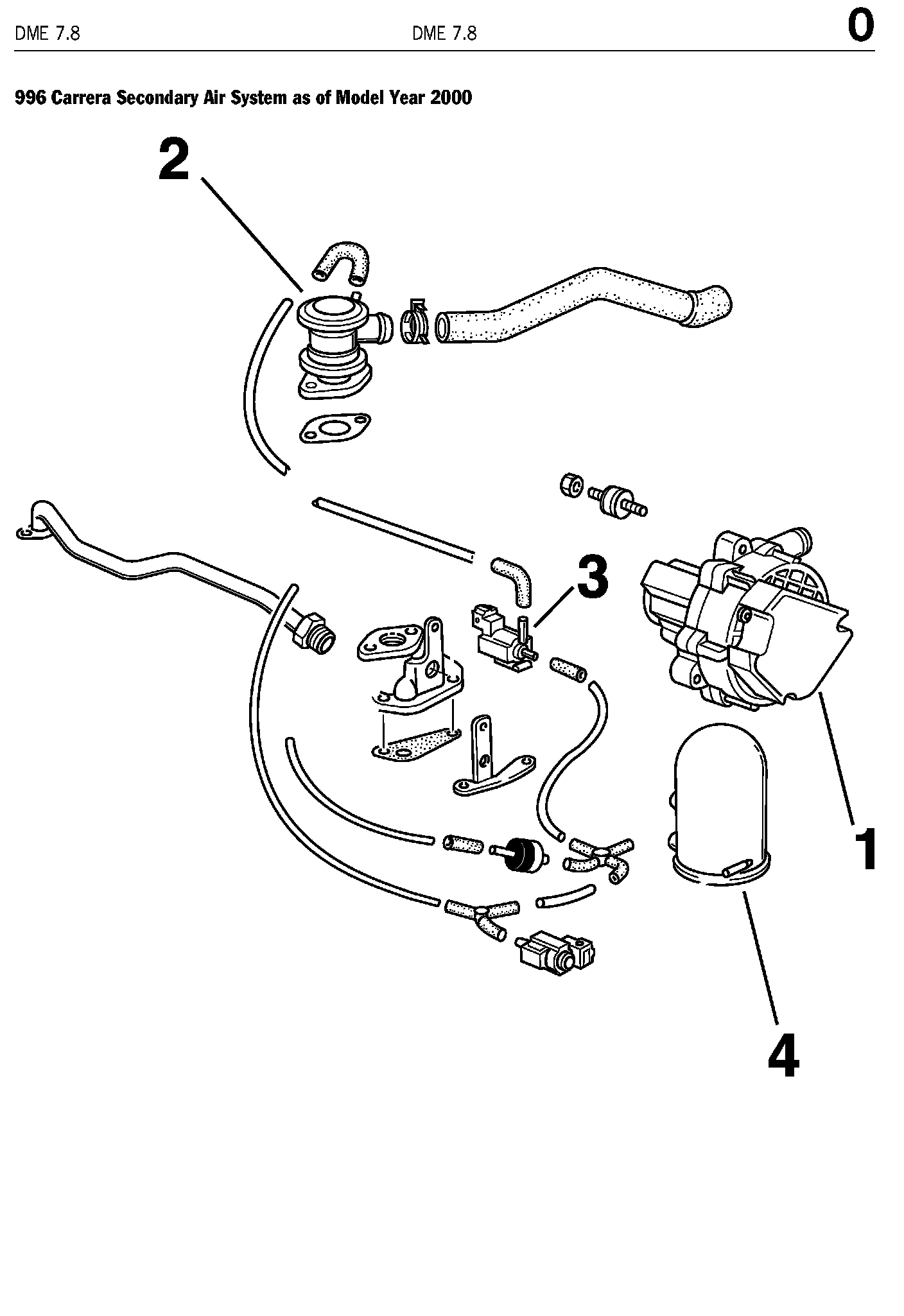 DME 7.8 DME 7.8 0

996 Carrera Secondary Air System as of Model Year 2000

2

3

1

4