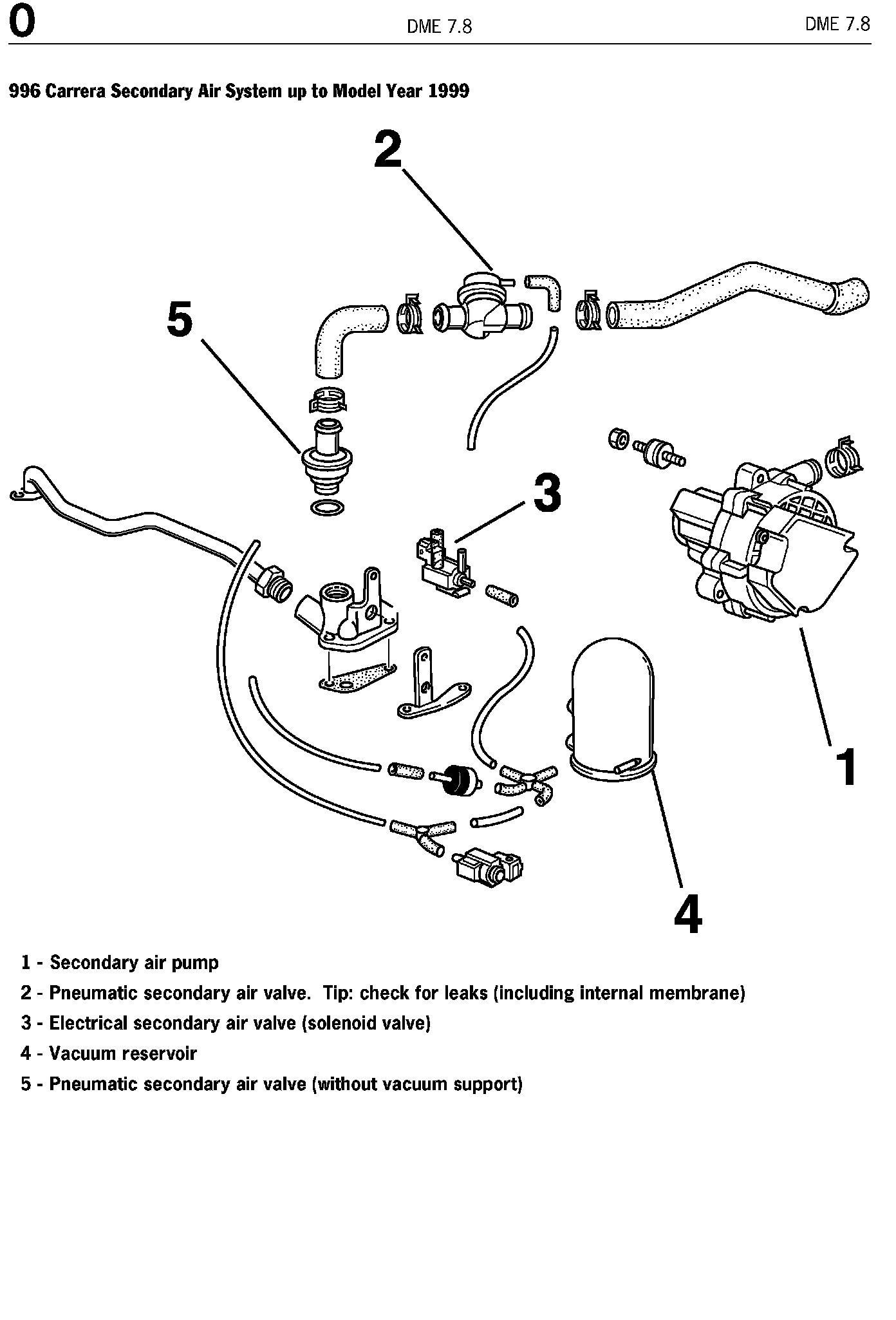 0 DME 7.8 DME 7.8

996 Carrera Secondary Air System up to Model Year 1999

2

5

3

1

4

1 - Secondary air pump

2 - Pneumatic secondary air valve. Tip: check for leaks (including internal membrane)

3 - Electrical secondary air valve (solenoid valve)

4 - Vacuum reservoir

5 - Pneumatic secondary air valve (without vacuum support)