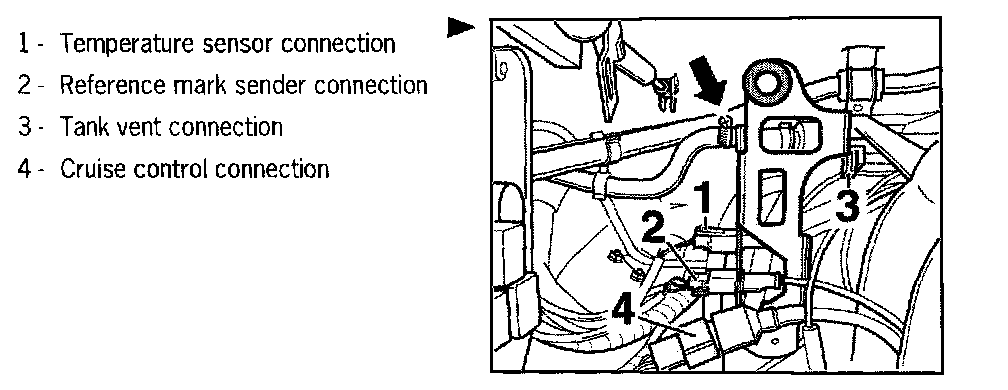 1 - Temperature sensor connection
2 - Reference mark sender connection
3 - Tank vent connection
4 - Cruise control connection

1
2
3
4