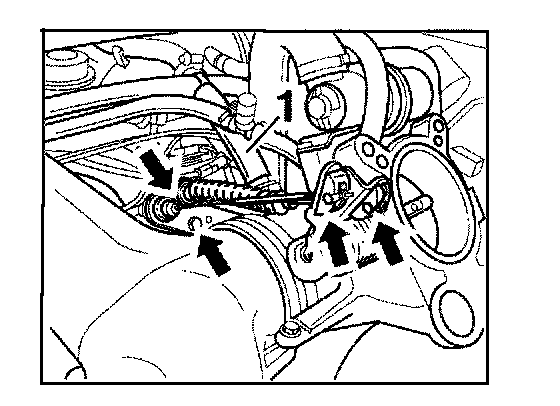 1