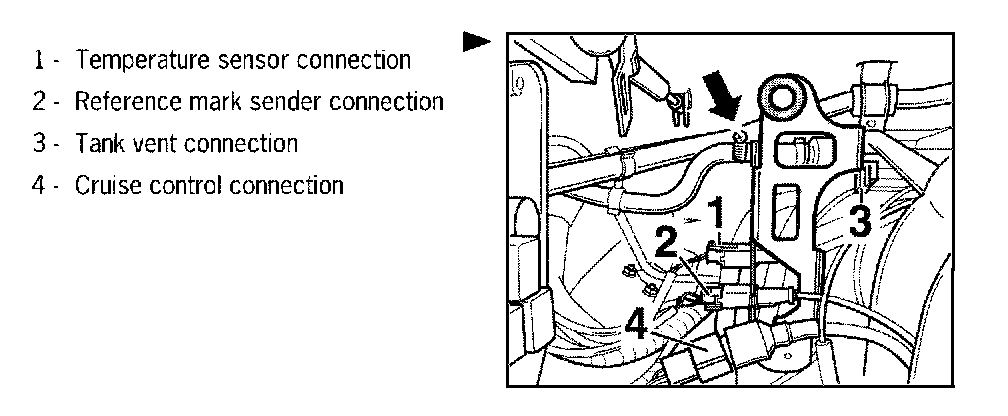 1 - Temperature sensor connection
2 - Reference mark sender connection
3 - Tank vent connection
4 - Cruise control connection

1
2
3
4