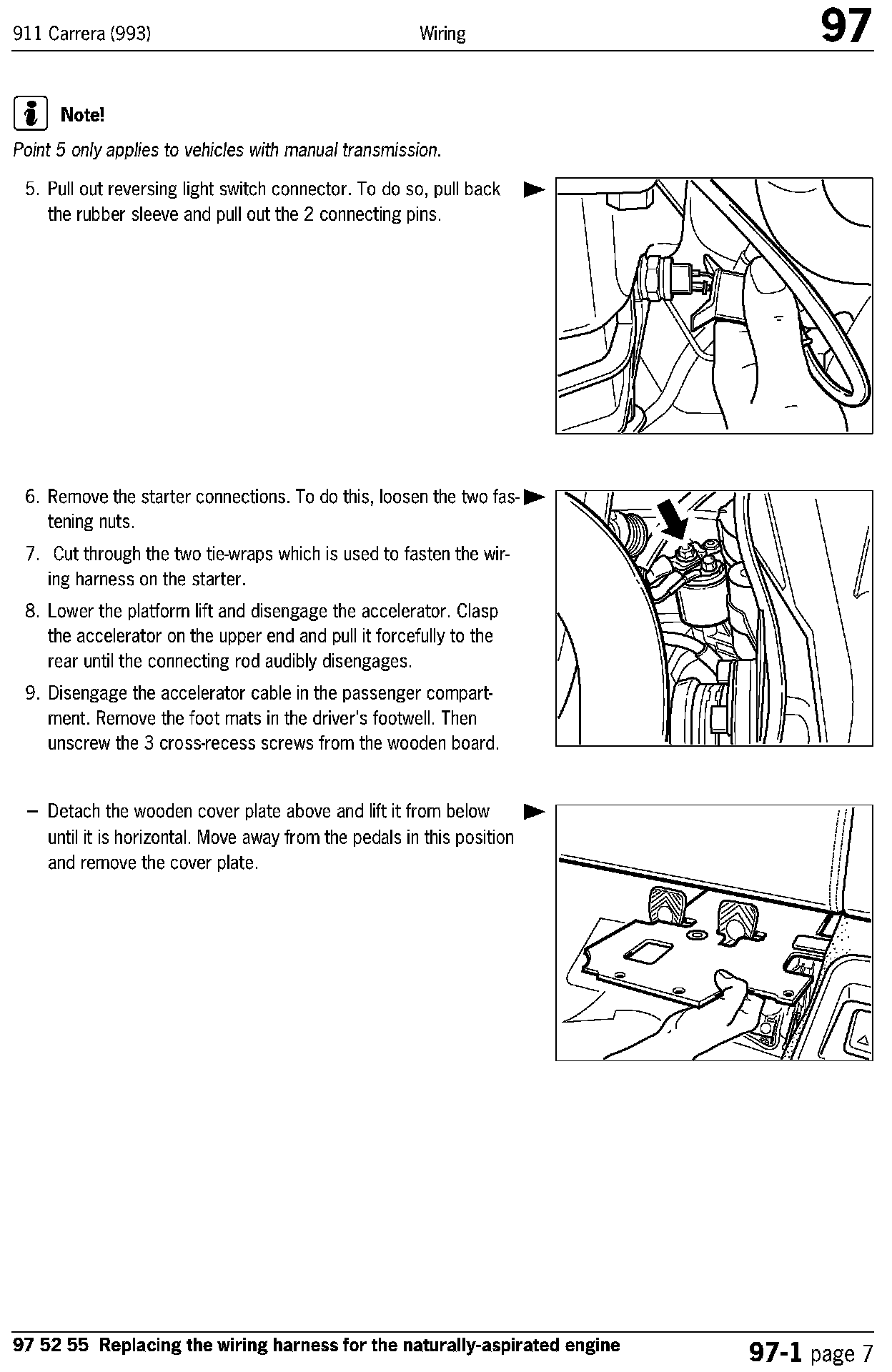 911 Carrera (993) Wiring 97

Note!

Point 5 only applies to vehicles with manual transmission.

5. Pull out reversing light switch connector. To do so, pull back the rubber sleeve and pull out the 2 connecting pins.

6. Remove the starter connections. To do this, loosen the two fastening nuts.

7. Cut through the two tie-wraps which is used to fasten the wiring harness on the starter.

8. Lower the platform lift and disengage the accelerator. Clasp the accelerator on the upper end and pull it forcefully to the rear until the connecting rod audibly disengages.

9. Disengage the accelerator cable in the passenger compartment. Remove the foot mats in the driver's footwell. Then unscrew the 3 cross-recess screws from the wooden board.

– Detach the wooden cover plate above and lift it from below until it is horizontal. Move away from the pedals in this position and remove the cover plate.

97 52 55 Replacing the wiring harness for the naturally-aspirated engine 97-1 page 7