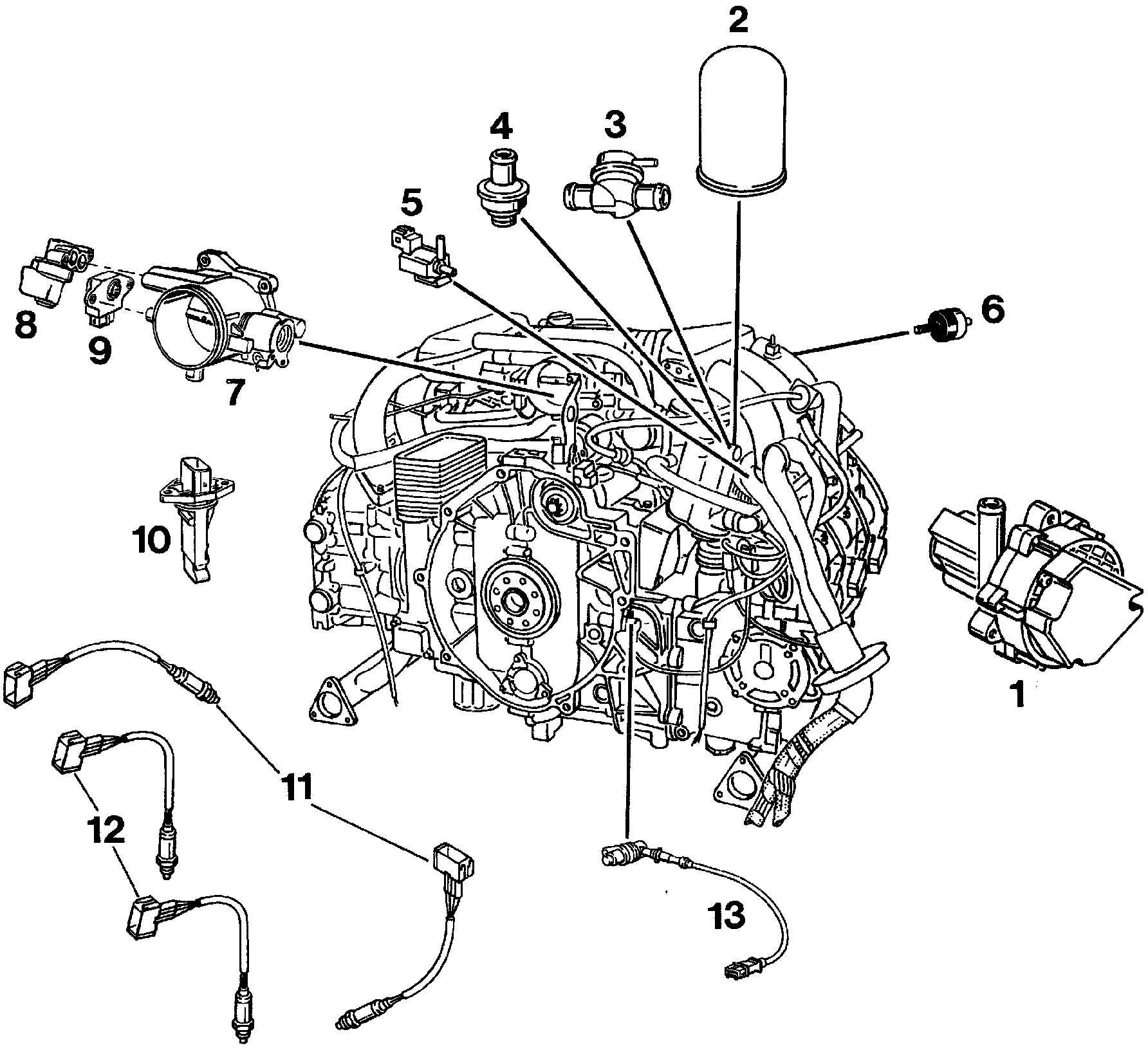 2
4
3
5
8
9
7
6
10
1
11
12
13