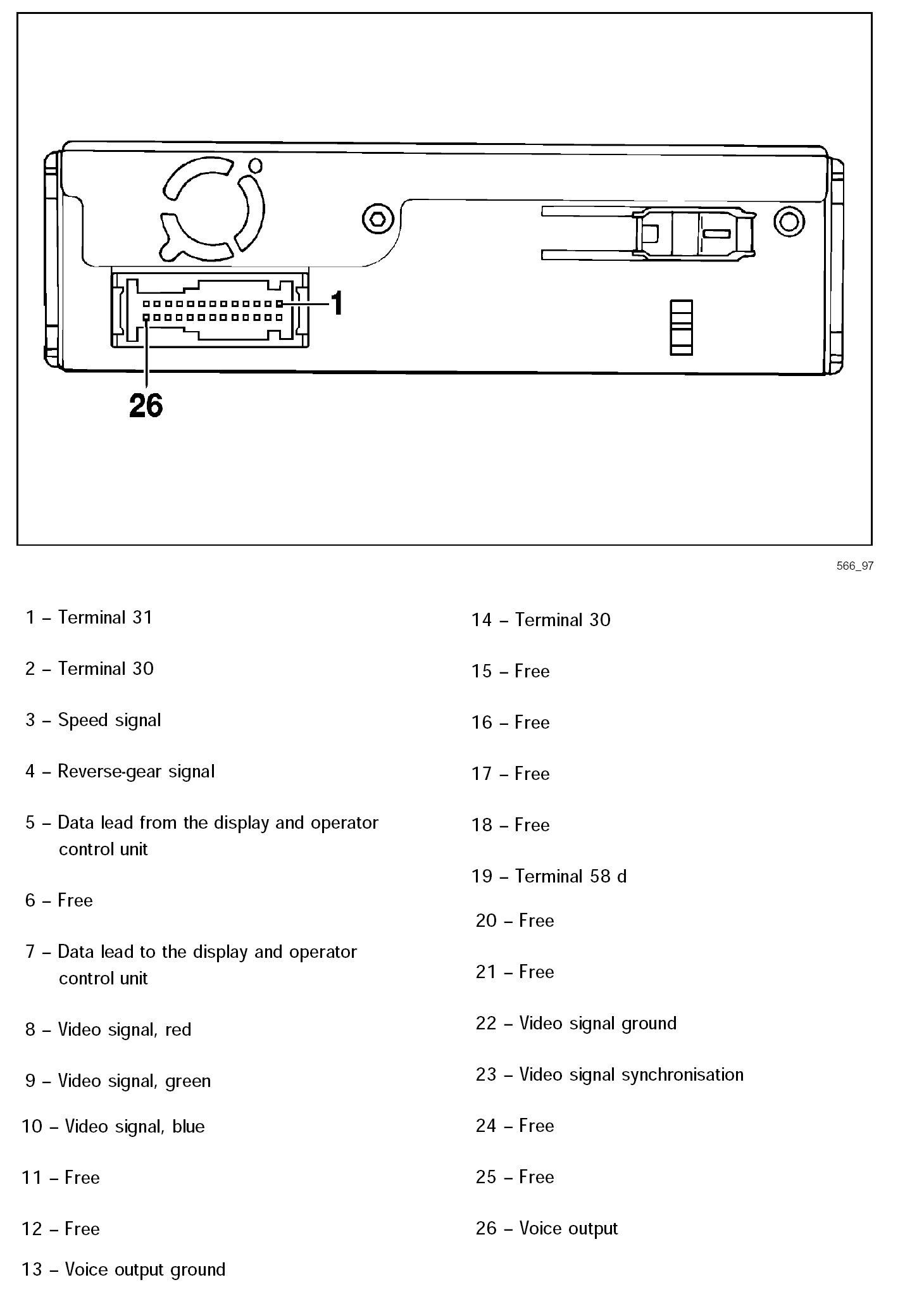 1

26

566_97

1 – Terminal 31

2 – Terminal 30

3 – Speed signal

4 – Reverse-gear signal

5 – Data lead from the display and operator control unit

6 – Free

7 – Data lead to the display and operator control unit

8 – Video signal, red

9 – Video signal, green

10 – Video signal, blue

11 – Free

12 – Free

13 – Voice output ground

14 – Terminal 30

15 – Free

16 – Free

17 – Free

18 – Free

19 – Terminal 58 d

20 – Free

21 – Free

22 – Video signal ground

23 – Video signal synchronisation

24 – Free

25 – Free

26 – Voice output